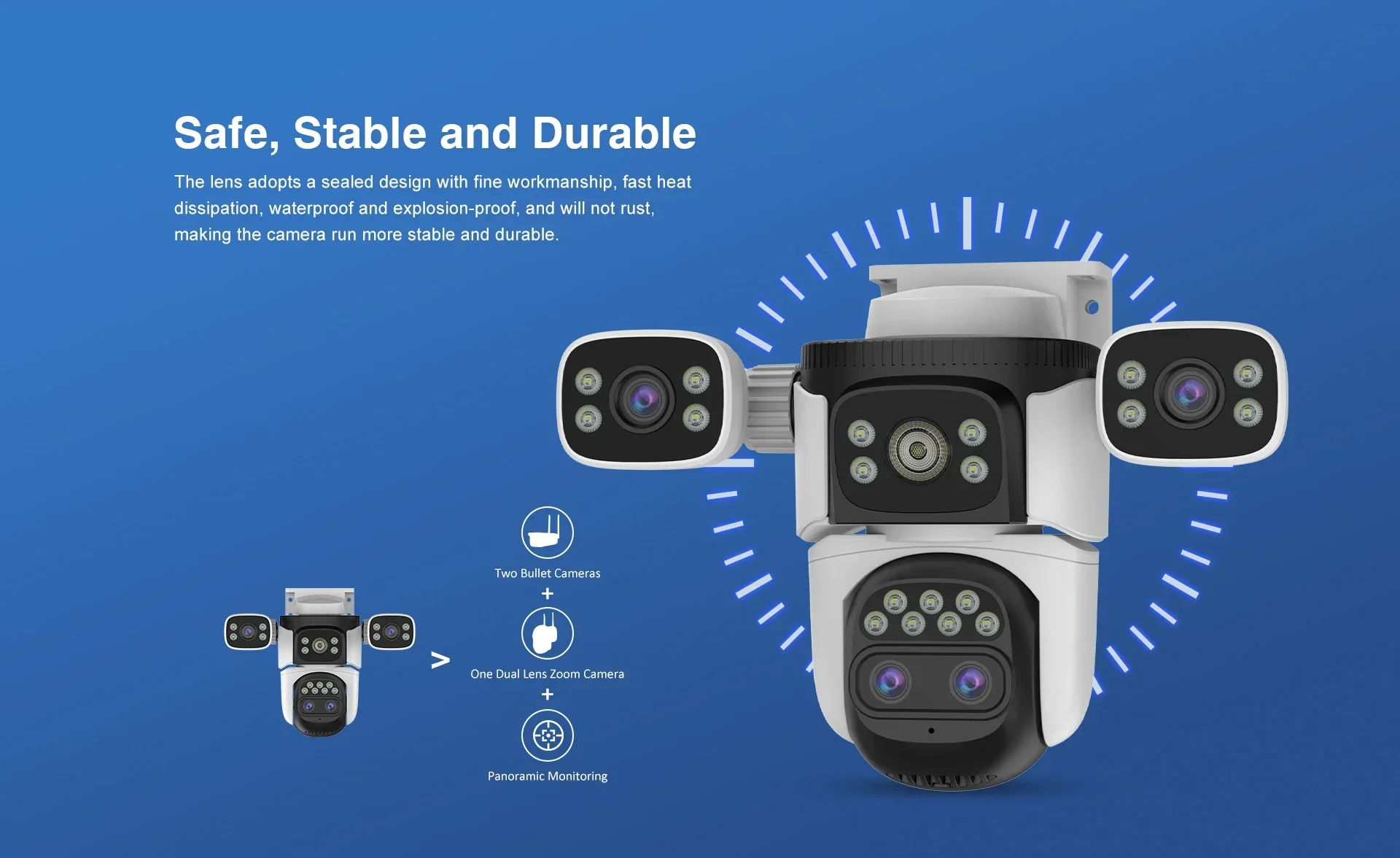 Safe, Stable and Durable

The lens adopts a sealed design with fine workmanship, fast heat dissipation, waterproof and explosion-proof, and will not rust, making the camera run more stable and durable.

>

Two Bullet Cameras

+

One Dual Lens Zoom Camera

+

Panoramic Monitoring