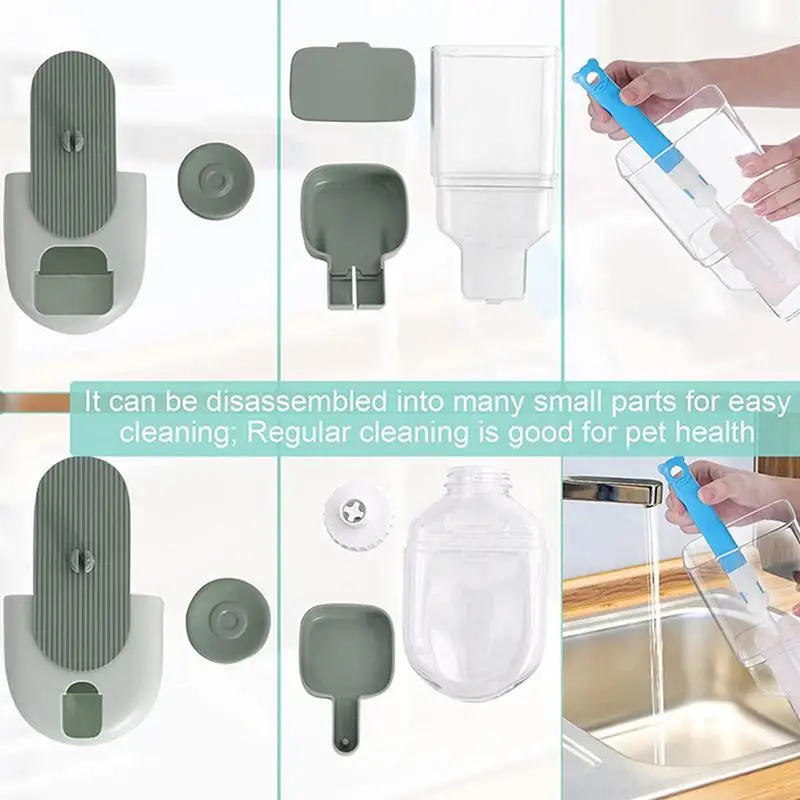 It can be disassembled into many small parts for easy cleaning; Regular cleaning is good for pet health