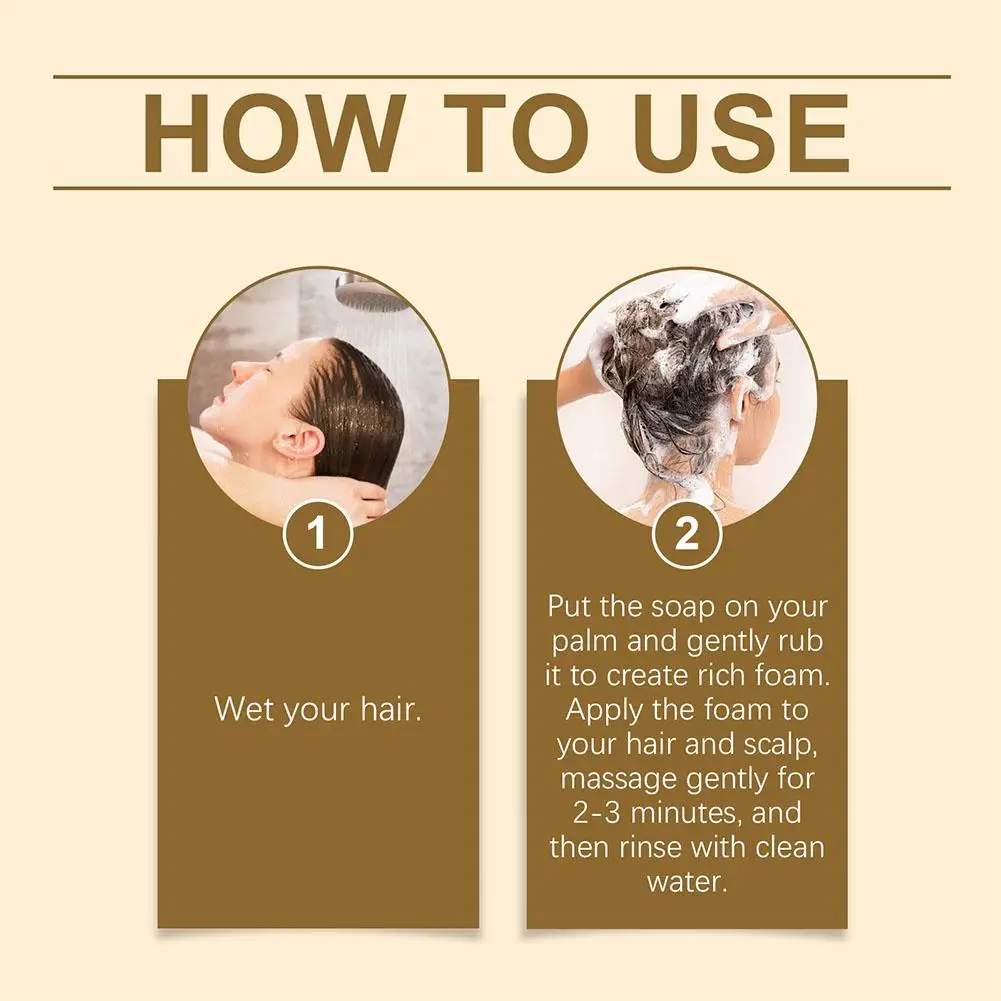 HOW TO USE

1

Wet your hair.

2

Put the soap on your palm and gently rub it to create rich foam. Apply the foam to your hair and scalp, massage gently for 2-3 minutes, and then rinse with clean water.