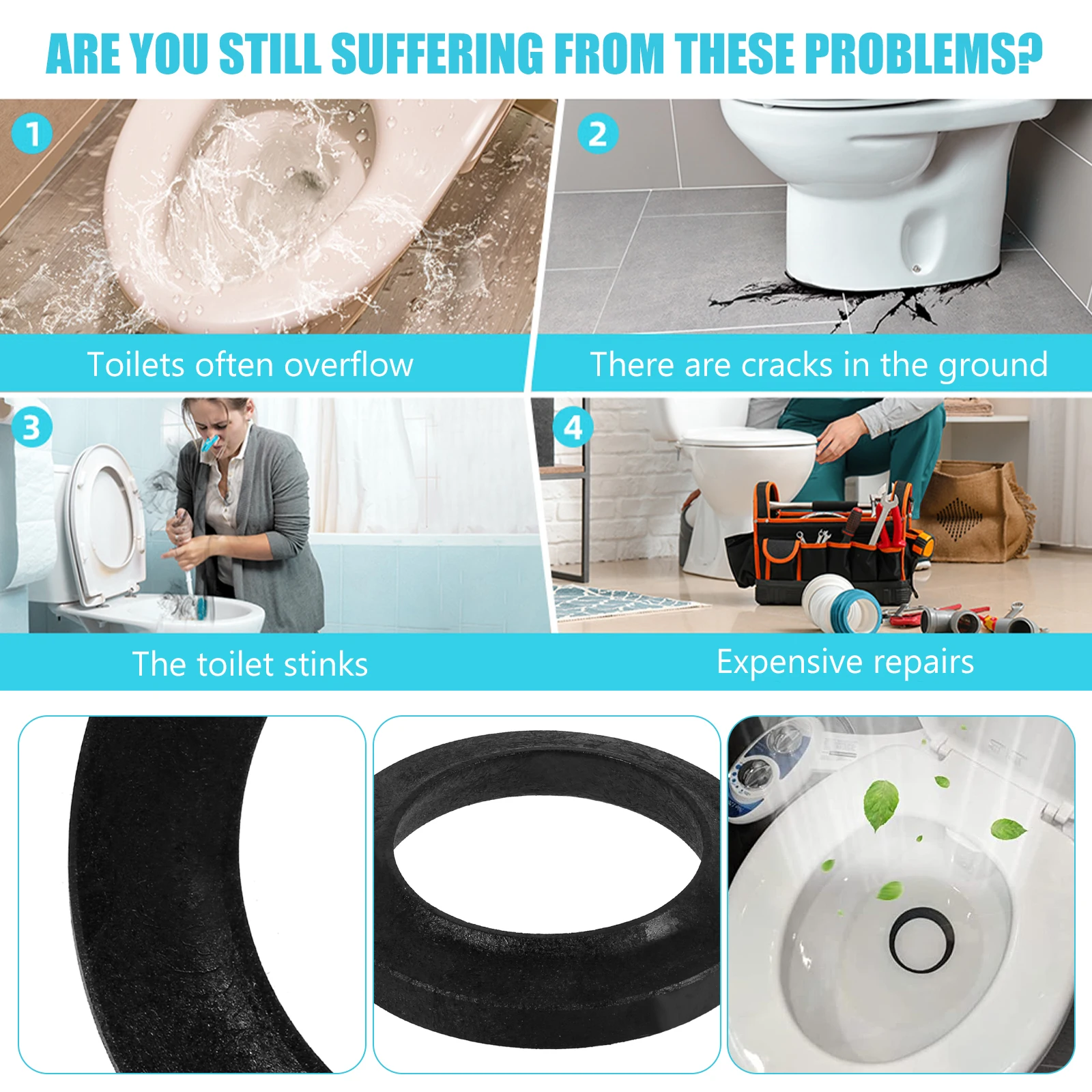 ARE YOU STILL SUFFERING FROM THESE PROBLEMS?

1

Toilets often overflow

2

There are cracks in the ground

3

The toilet stinks

4

Expensive repairs