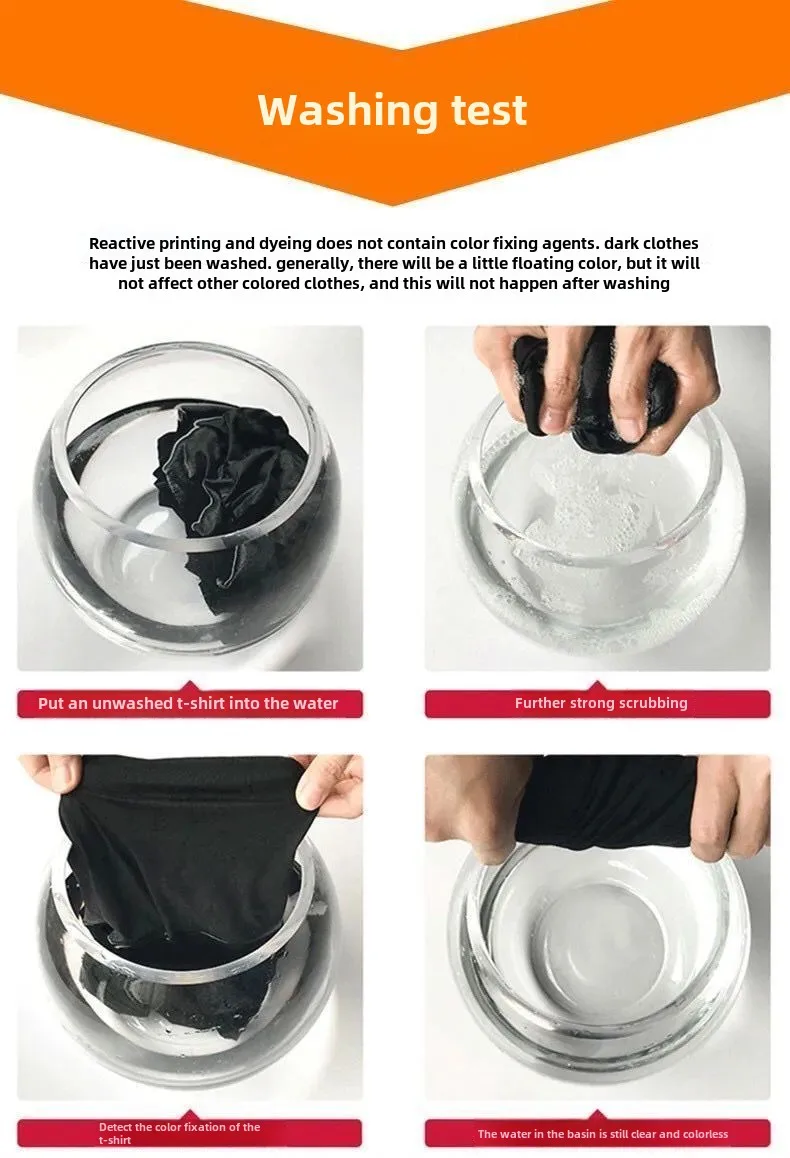 Washing test

Reactive printing and dyeing does not contain color fixing agents. dark clothes have just been washed. generally, there will be a little floating color, but it will not affect other colored clothes, and this will not happen after washing

Put an unwashed t-shirt into the water

Further strong scrubbing

Detect the color fixation of the t-shirt

The water in the basin is still clear and colorless