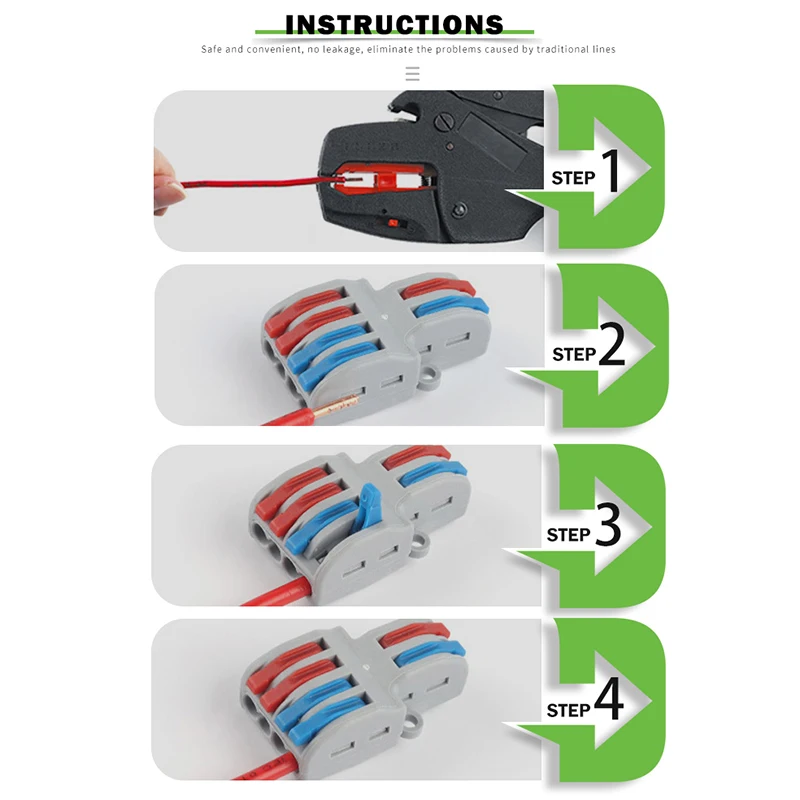 INSTRUCTIONS

Safe and convenient, no leakage, eliminate the problems caused by traditional lines

STEP 1

STEP 2

STEP 3

STEP 4