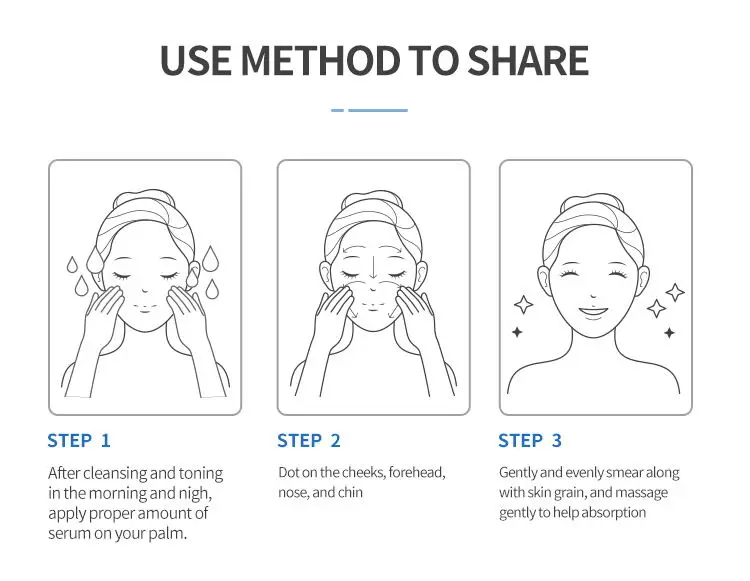 USE METHOD TO SHARE

STEP 1

After cleansing and toning in the morning and nigh, apply proper amount of serum on your palm.

STEP 2

Dot on the cheeks, forehead, nose, and chin

STEP 3

Gently and evenly smear along with skin grain, and massage gently to help absorption