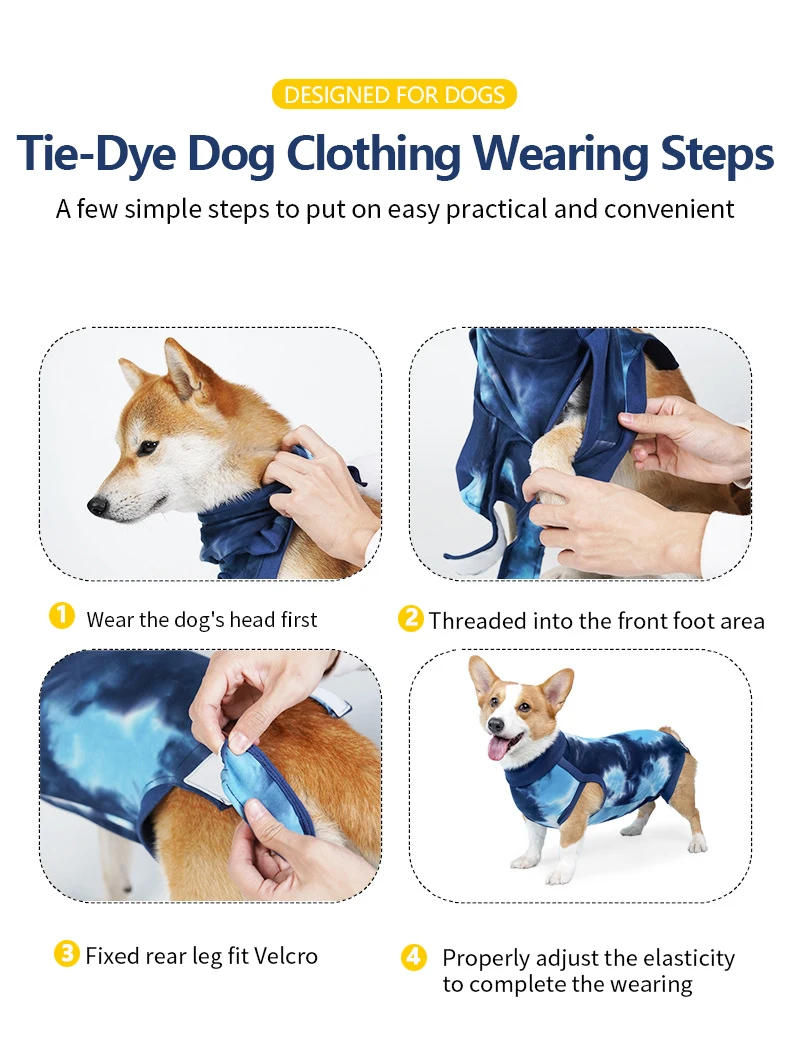 DESIGNED FOR DOGS

Tie-Dye Dog Clothing Wearing Steps

A few simple steps to put on easy practical and convenient

1 Wear the dog's head first

2 Threaded into the front foot area

3 Fixed rear leg fit Velcro

4 Properly adjust the elasticity to complete the wearing