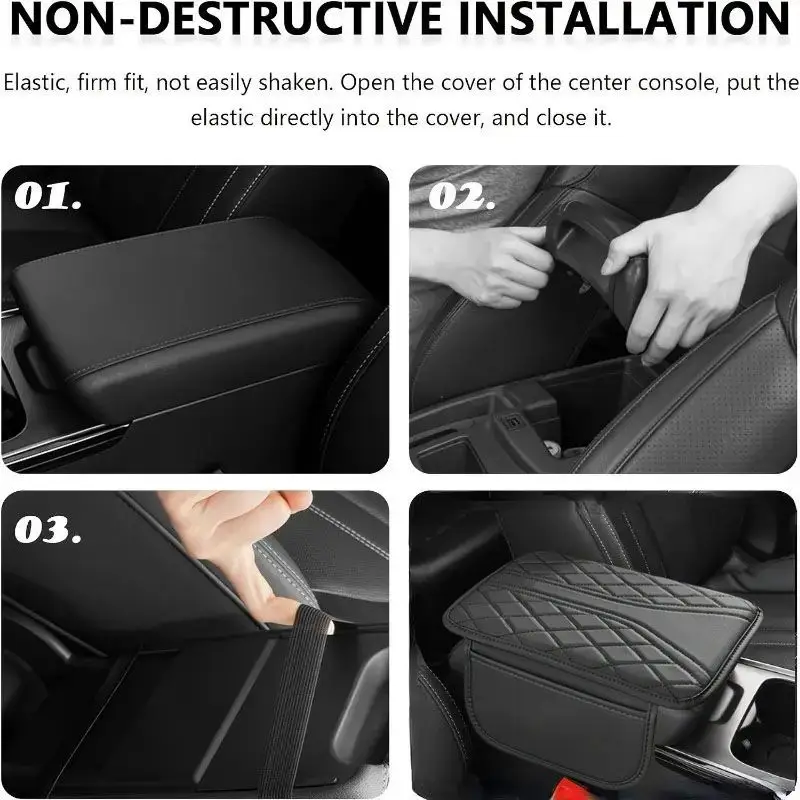 NON-DESTRUCTIVE INSTALLATION

Elastic, firm fit, not easily shaken. Open the cover of the center console, put the elastic directly into the cover, and close it.

01.

02.

03.