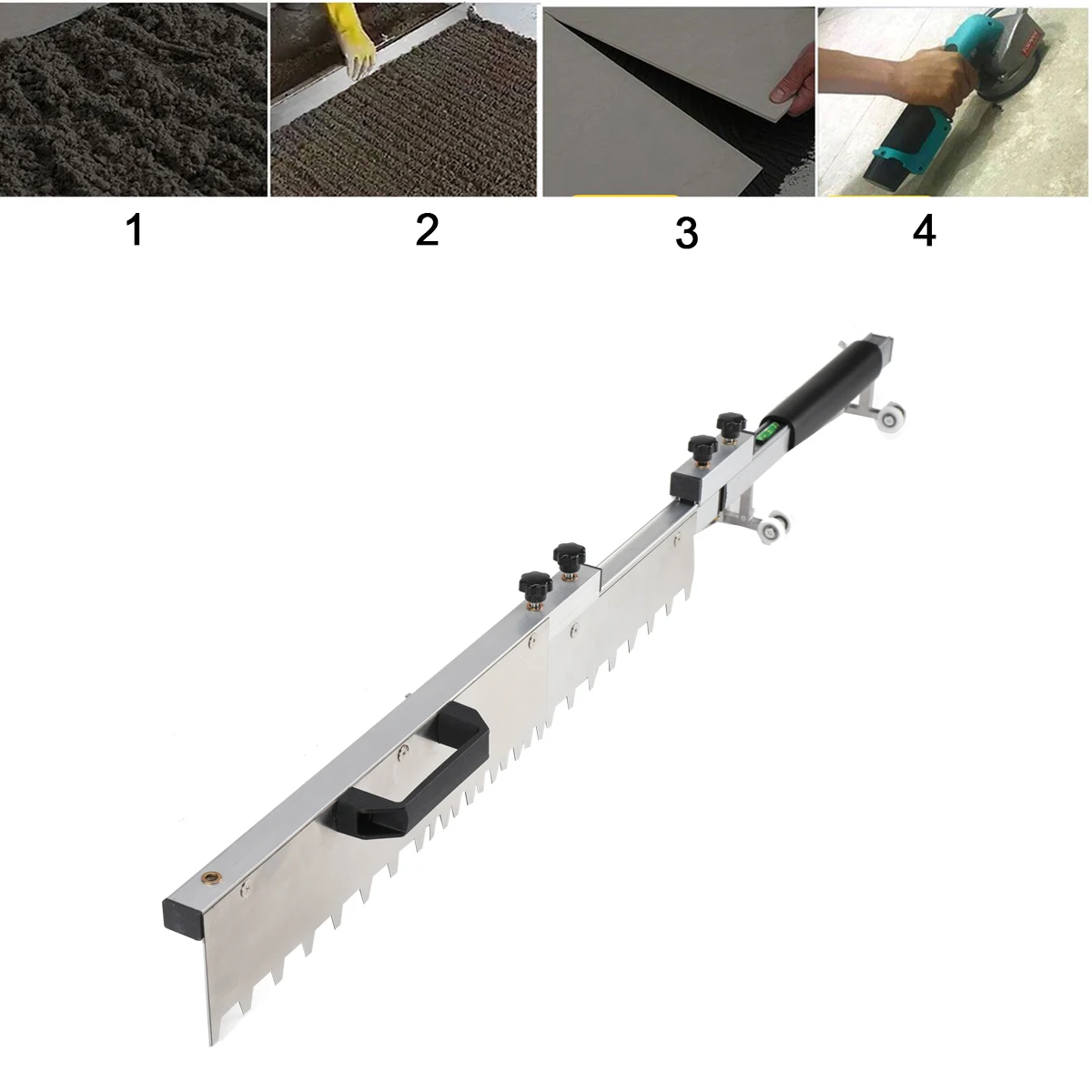 1

2

3

4