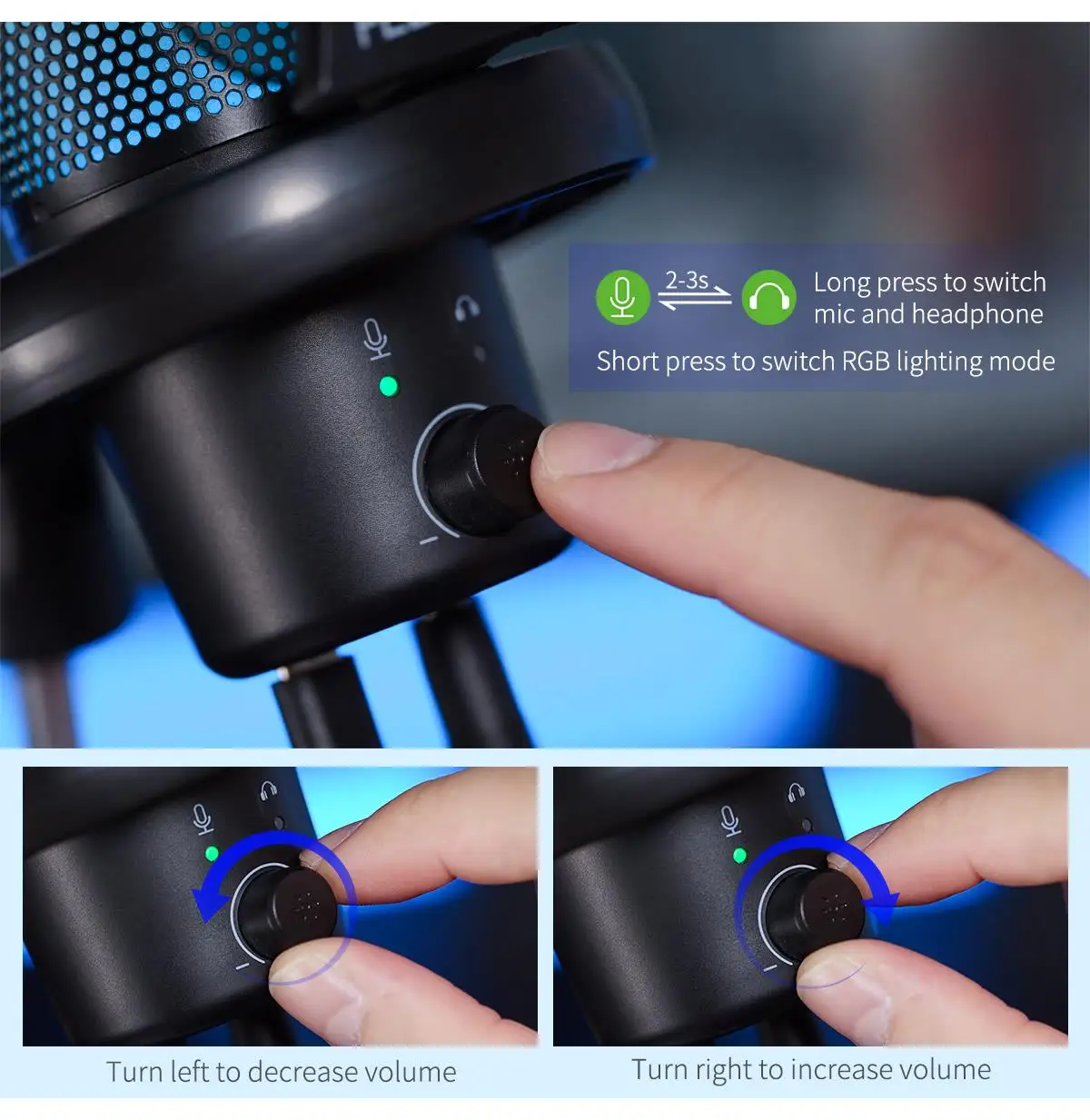 2-3s

Long press to switch mic and headphone

Short press to switch RGB lighting mode

Turn left to decrease volume

Turn right to increase volume