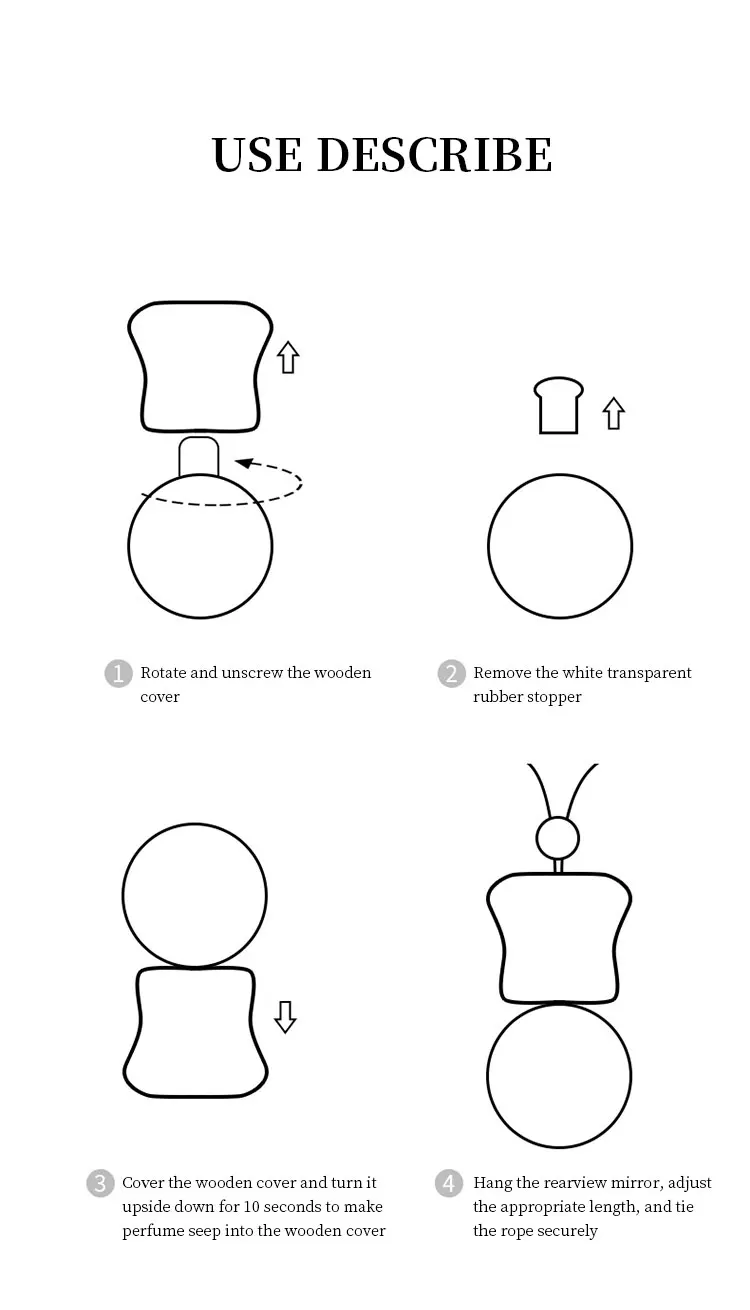 USE DESCRIBE

1 Rotate and unscrew the wooden cover

2 Remove the white transparent rubber stopper

3 Cover the wooden cover and turn it upside down for 10 seconds to make perfume seep into the wooden cover

4 Hang the rearview mirror, adjust the appropriate length, and tie the rope securely