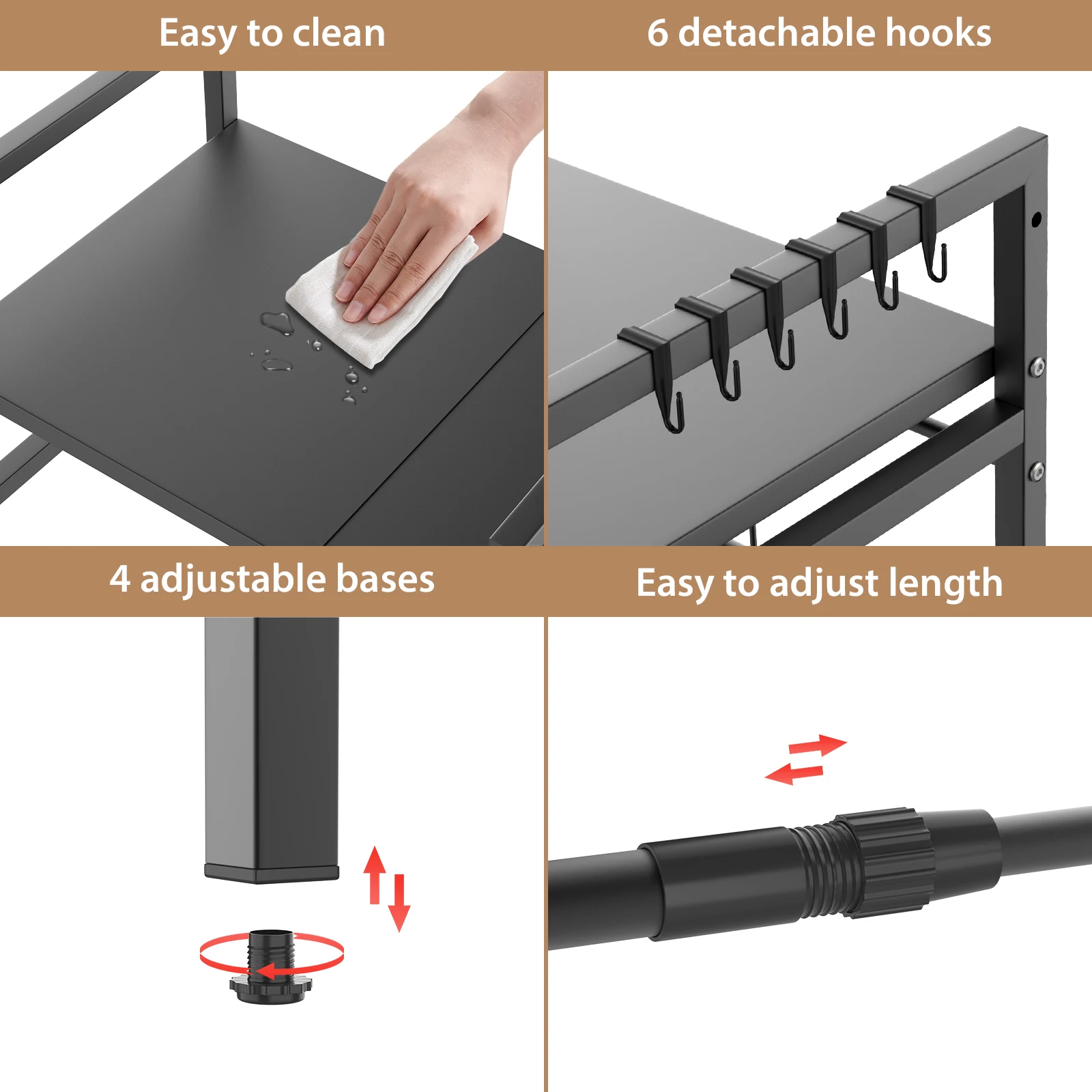 Easy to clean

6 detachable hooks

4 adjustable bases

Easy to adjust length