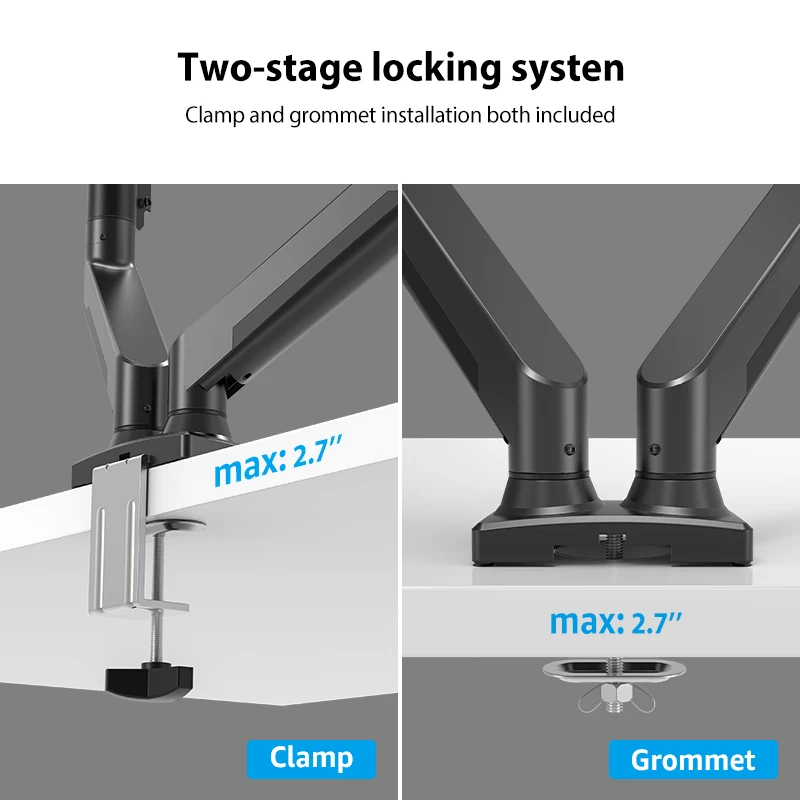 Two-stage locking systen

Clamp and grommet installation both included

max: 2.7″

Clamp

max: 2.7″

Grommet