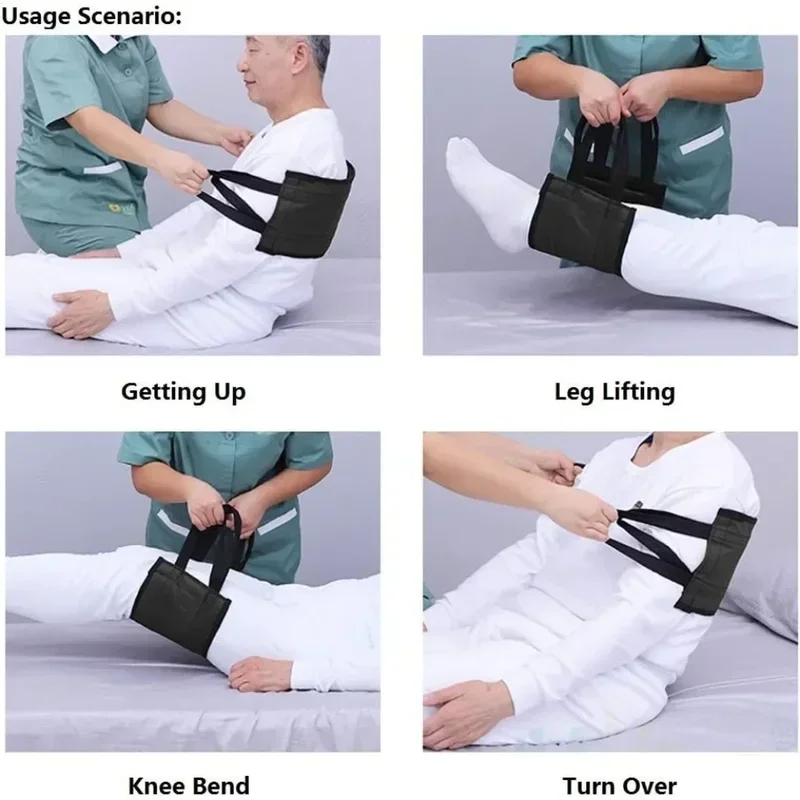 Usage Scenario:

Getting Up

Leg Lifting

Knee Bend

Turn Over