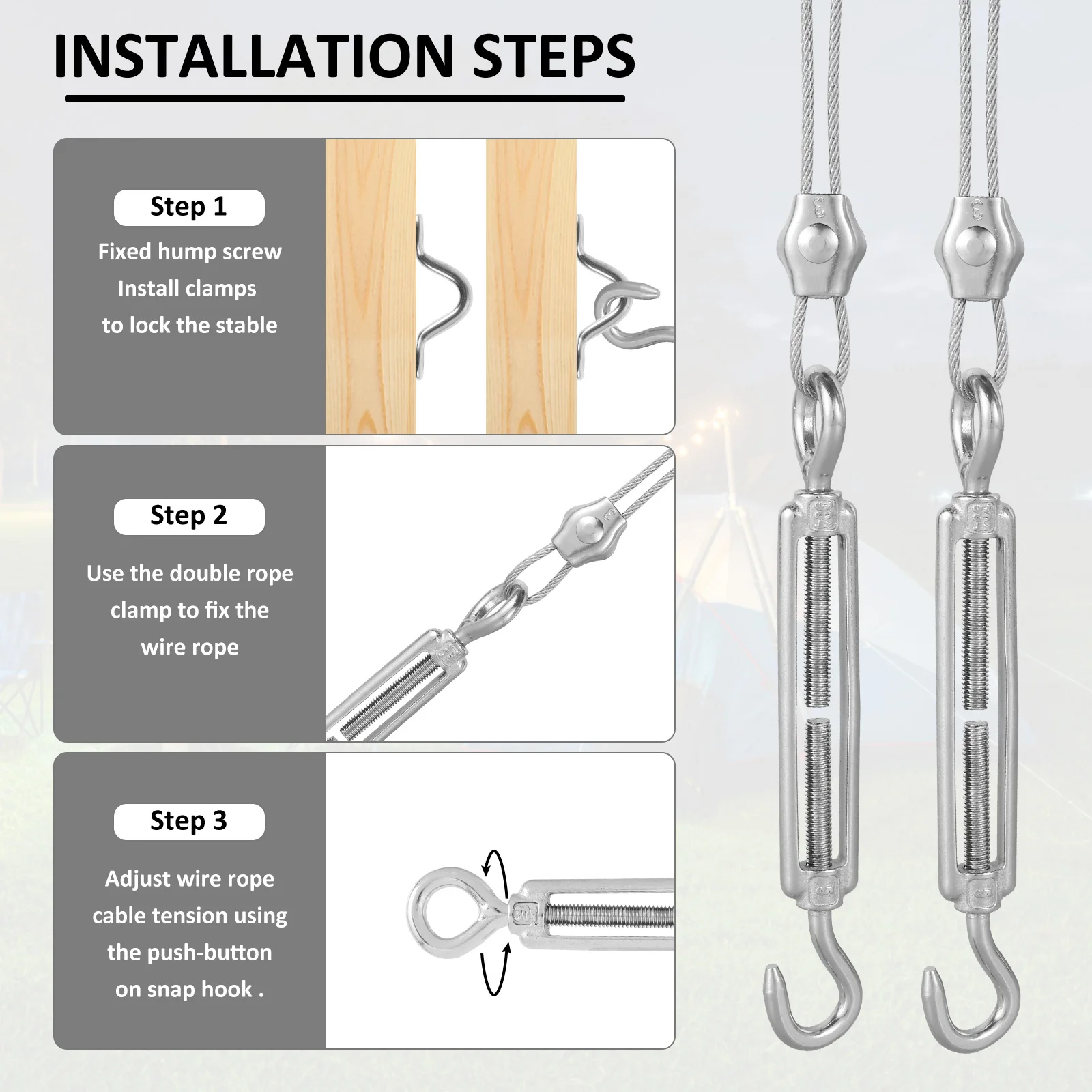 INSTALLATION STEPS

Step 1

Fixed hump screw
Install clamps
to lock the stable

Step 2

Use the double rope clamp to fix the wire rope

Step 3

Adjust wire rope cable tension using the push-button on snap hook .