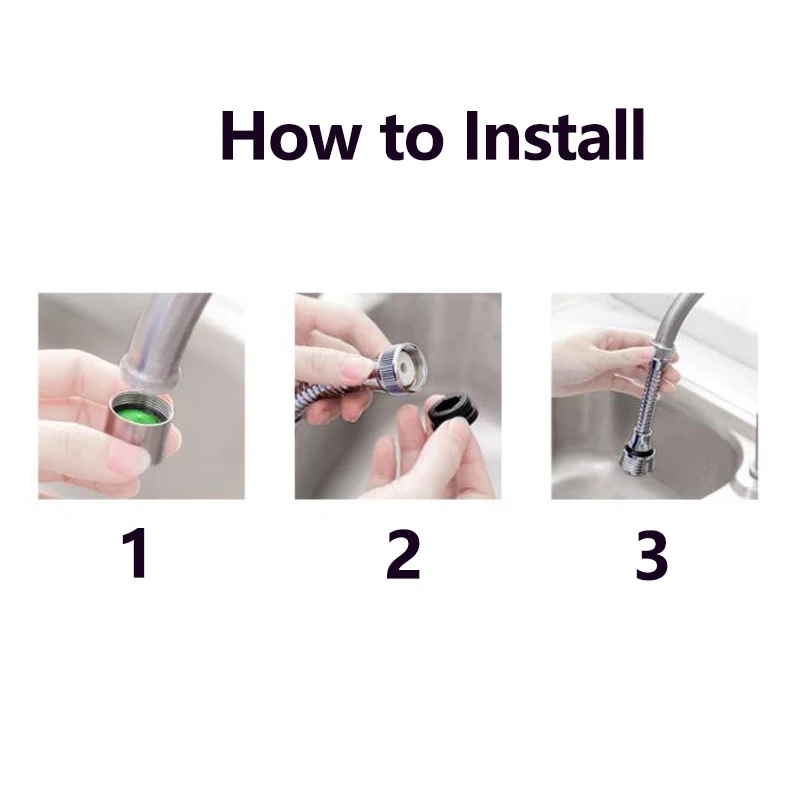 How to Install

1

2

3