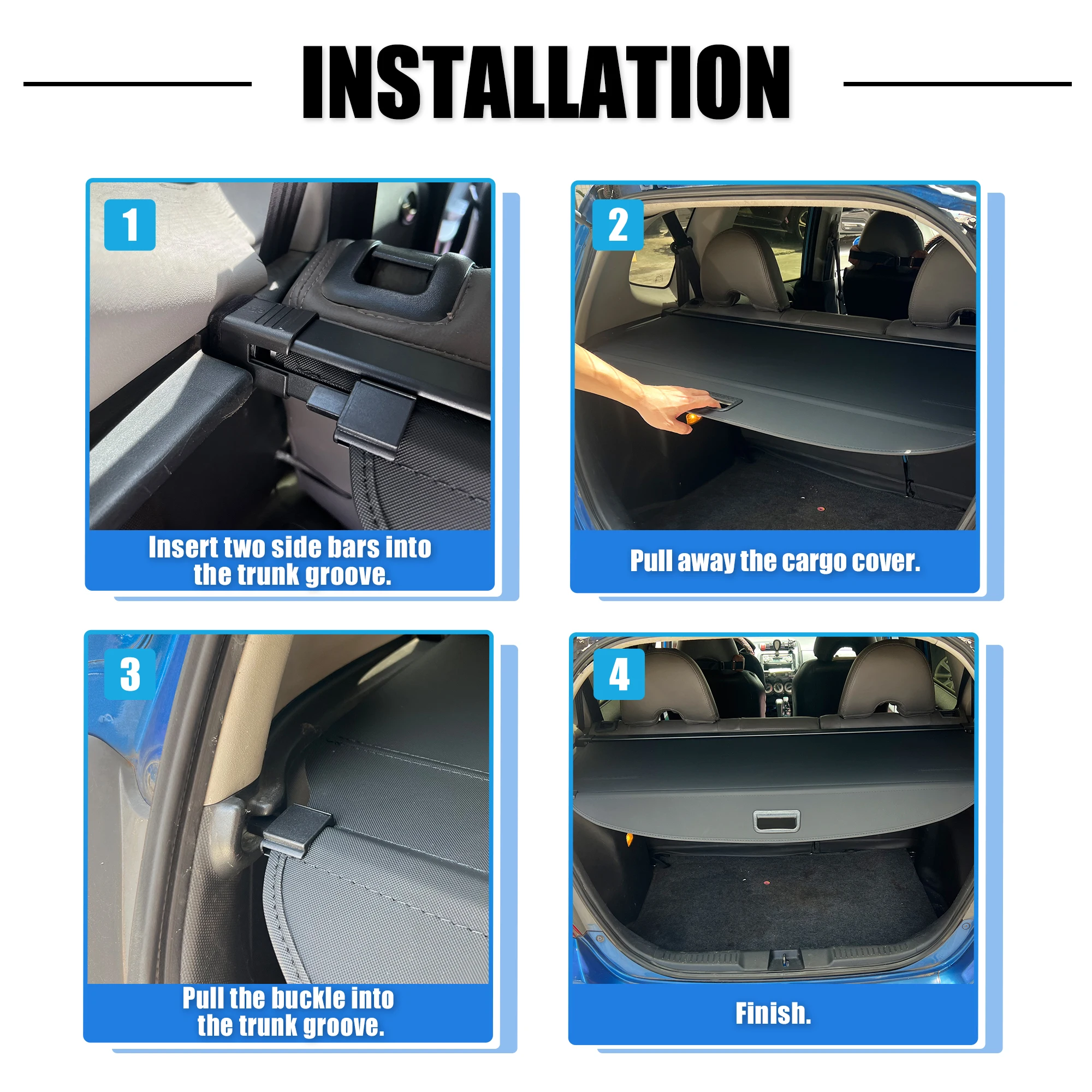 INSTALLATION

1

Insert two side bars into the trunk groove.

2

Pull away the cargo cover.

3

Pull the buckle into the trunk groove.

4

Finish.