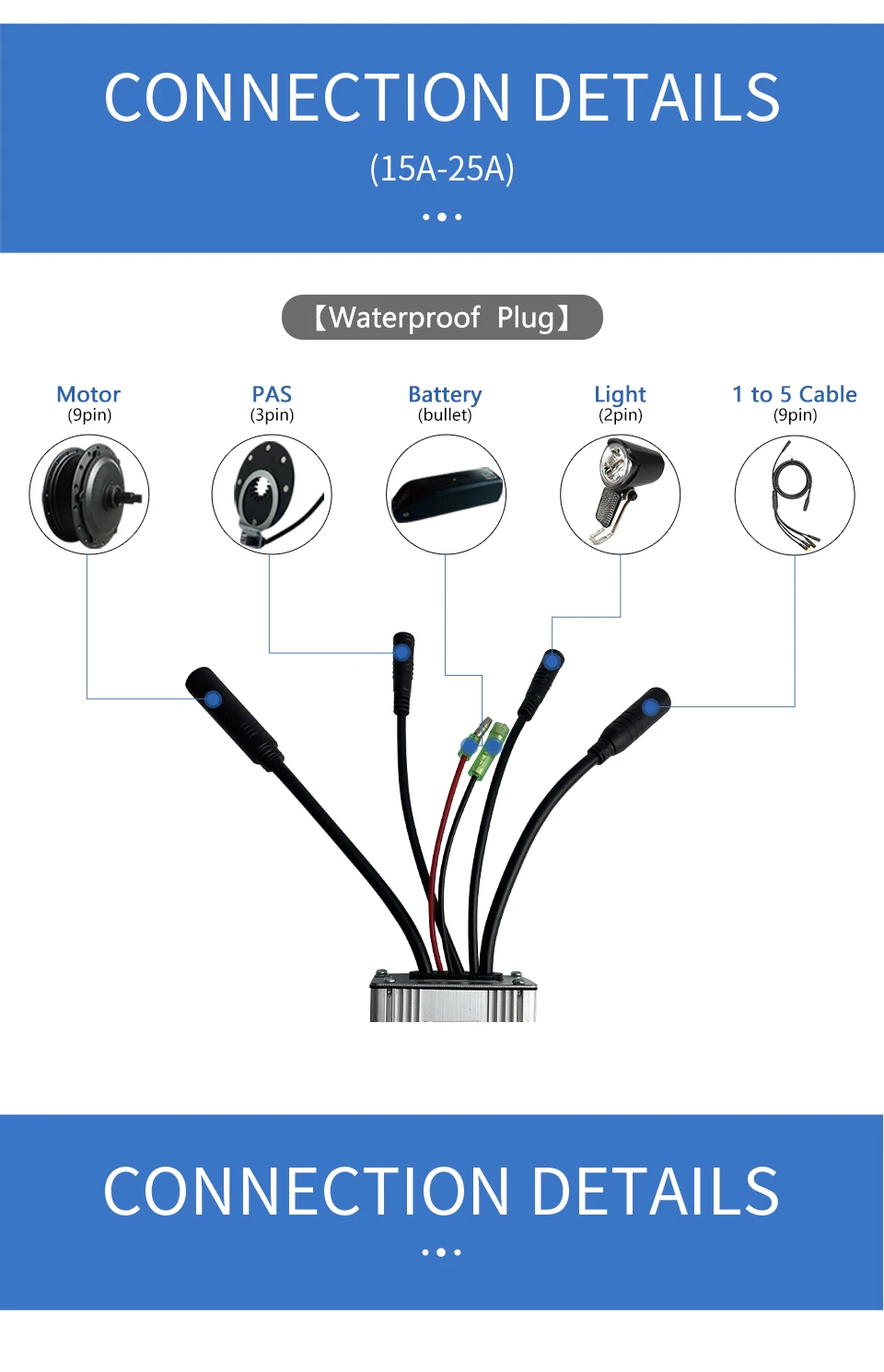 CONNECTION DETAILS
(15A-25A)

【Waterproof Plug】

Motor
(9pin)

PAS
(3pin)

Battery
(bullet)

Light
(2pin)

1 to 5 Cable
(9pin)

CONNECTION DETAILS