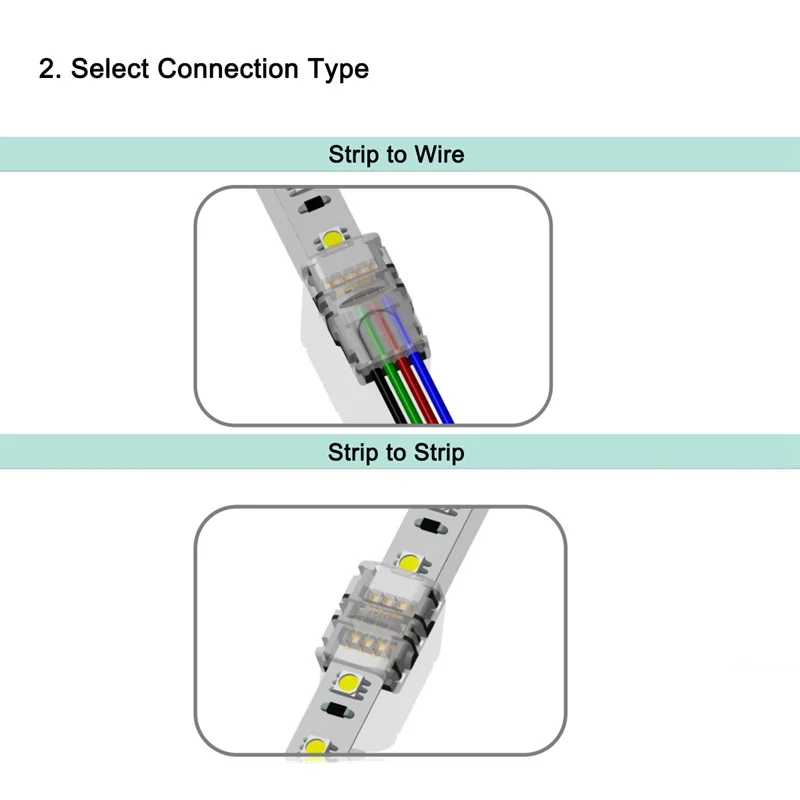 2. Select Connection Type

Strip to Wire

Strip to Strip