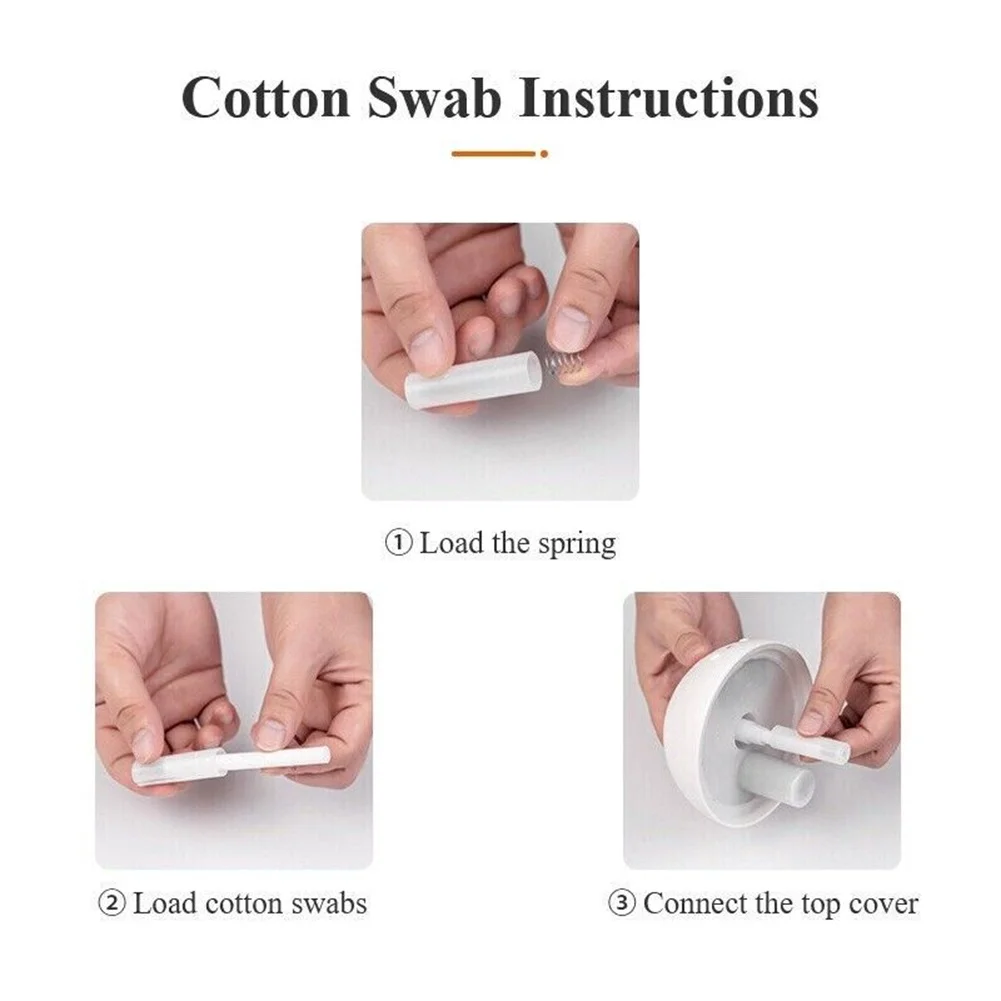 Cotton Swab Instructions

① Load the spring

② Load cotton swabs

③ Connect the top cover