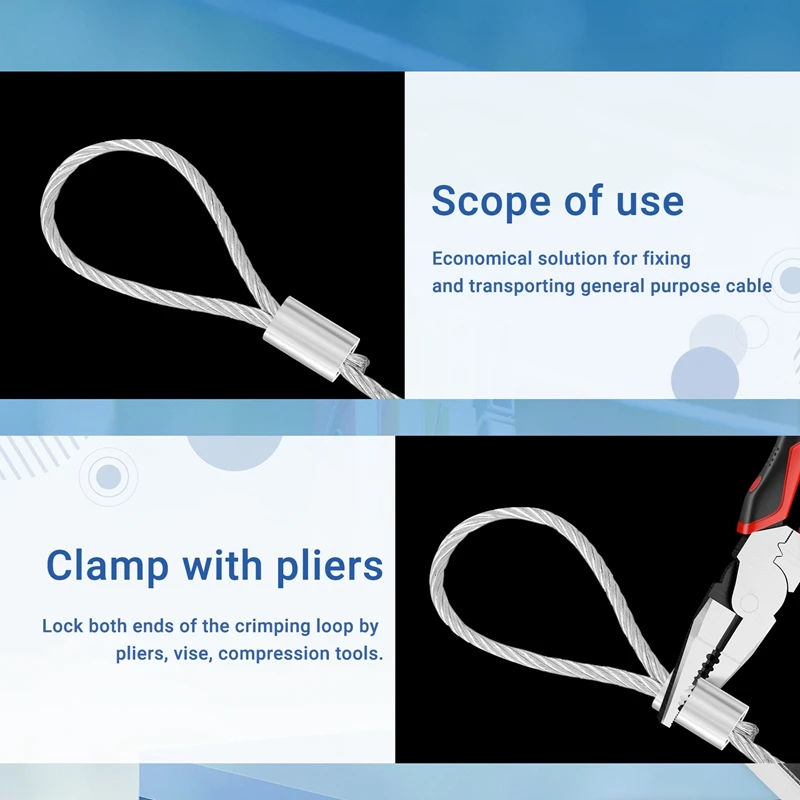 Scope of use

Economical solution for fixing and transporting general purpose cable

Clamp with pliers

Lock both ends of the crimping loop by pliers, vise, compression tools.