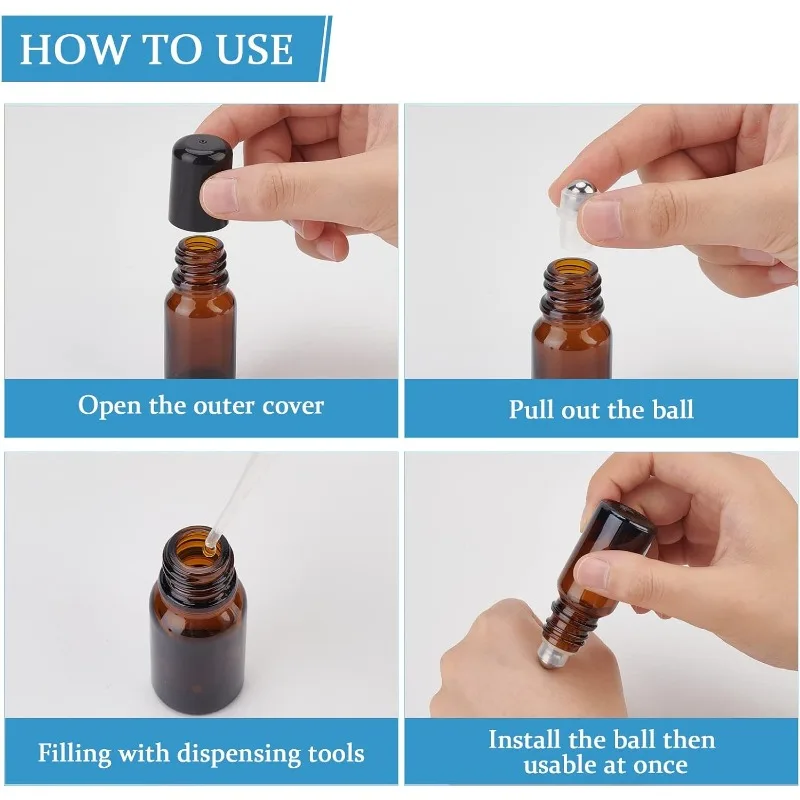 HOW TO USE

Open the outer cover

Pull out the ball

Filling with dispensing tools

Install the ball then usable at once