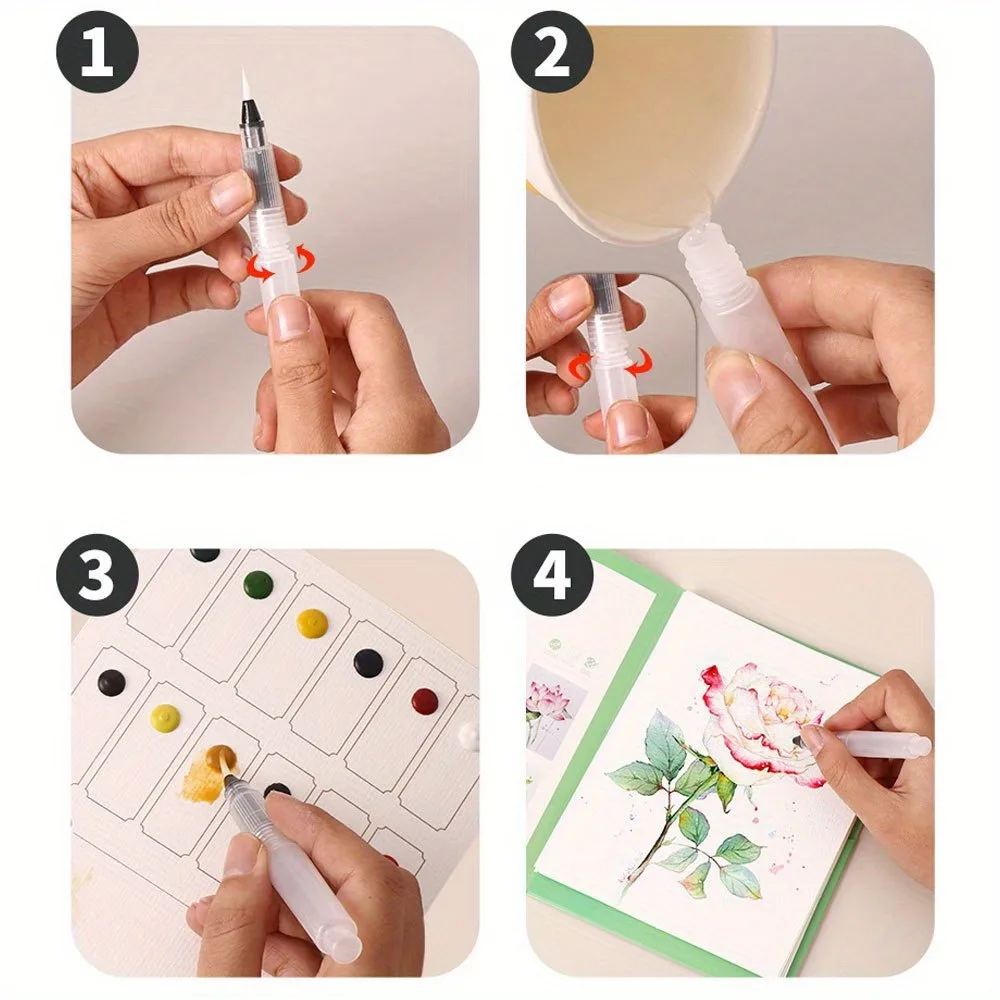 1

2

3

4