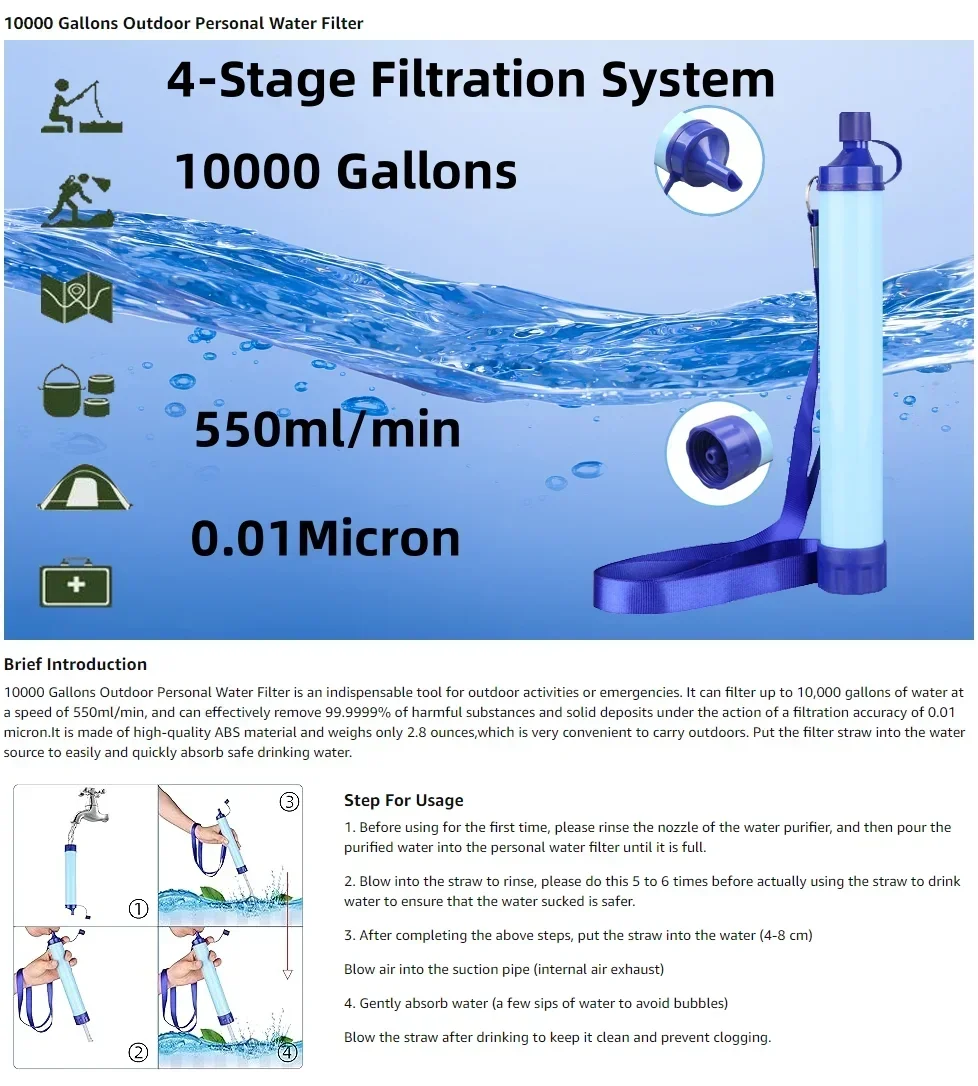 10000 Gallons Outdoor Personal Water Filter

4-Stage Filtration System

10000 Gallons

550ml/min

0.01Micron

Brief Introduction

10000 Gallons Outdoor Personal Water Filter is an indispensable tool for outdoor activities or emergencies. It can filter up to 10,000 gallons of water at a speed of 550ml/min, and can effectively remove 99.9999% of harmful substances and solid deposits under the action of a filtration accuracy of 0.01 micron.It is made of high-quality ABS material and weighs only 2.8 ounces,which is very convenient to carry outdoors. Put the filter straw into the water source to easily and quickly absorb safe drinking water.

③

①

②

④

Step For Usage

1. Before using for the first time, please rinse the nozzle of the water purifier, and then pour the purified water into the personal water filter until it is full.

2. Blow into the straw to rinse, please do this 5 to 6 times before actually using the straw to drink water to ensure that the water sucked is safer.

3. After completing the above steps, put the straw into the water (4-8 cm)

Blow air into the suction pipe (internal air exhaust)

4. Gently absorb water (a few sips of water to avoid bubbles)

Blow the straw after drinking to keep it clean and prevent clogging.