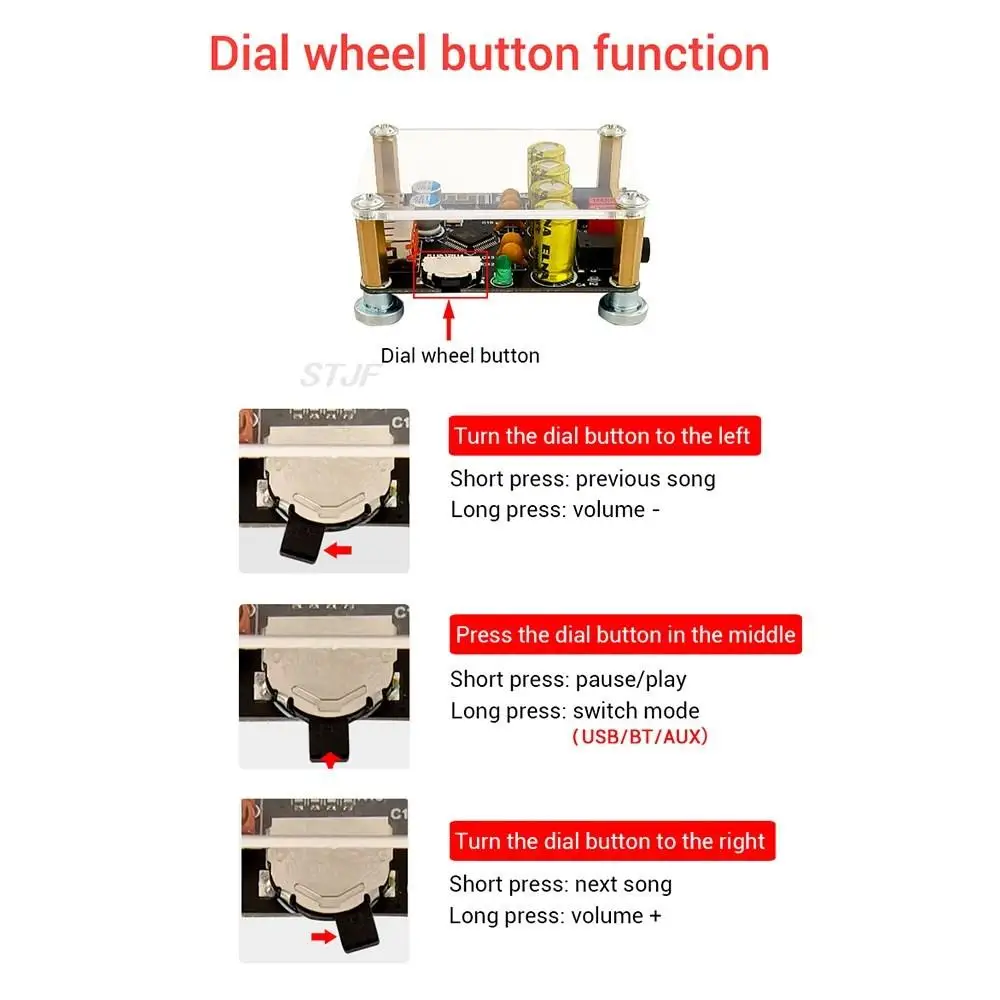 Dial wheel button function

Dial wheel button

STJF

Turn the dial button to the left

Short press: previous song
Long press: volume -

Press the dial button in the middle

Short press: pause/play
Long press: switch mode
(USB/BT/AUX)

Turn the dial button to the right

Short press: next song
Long press: volume +