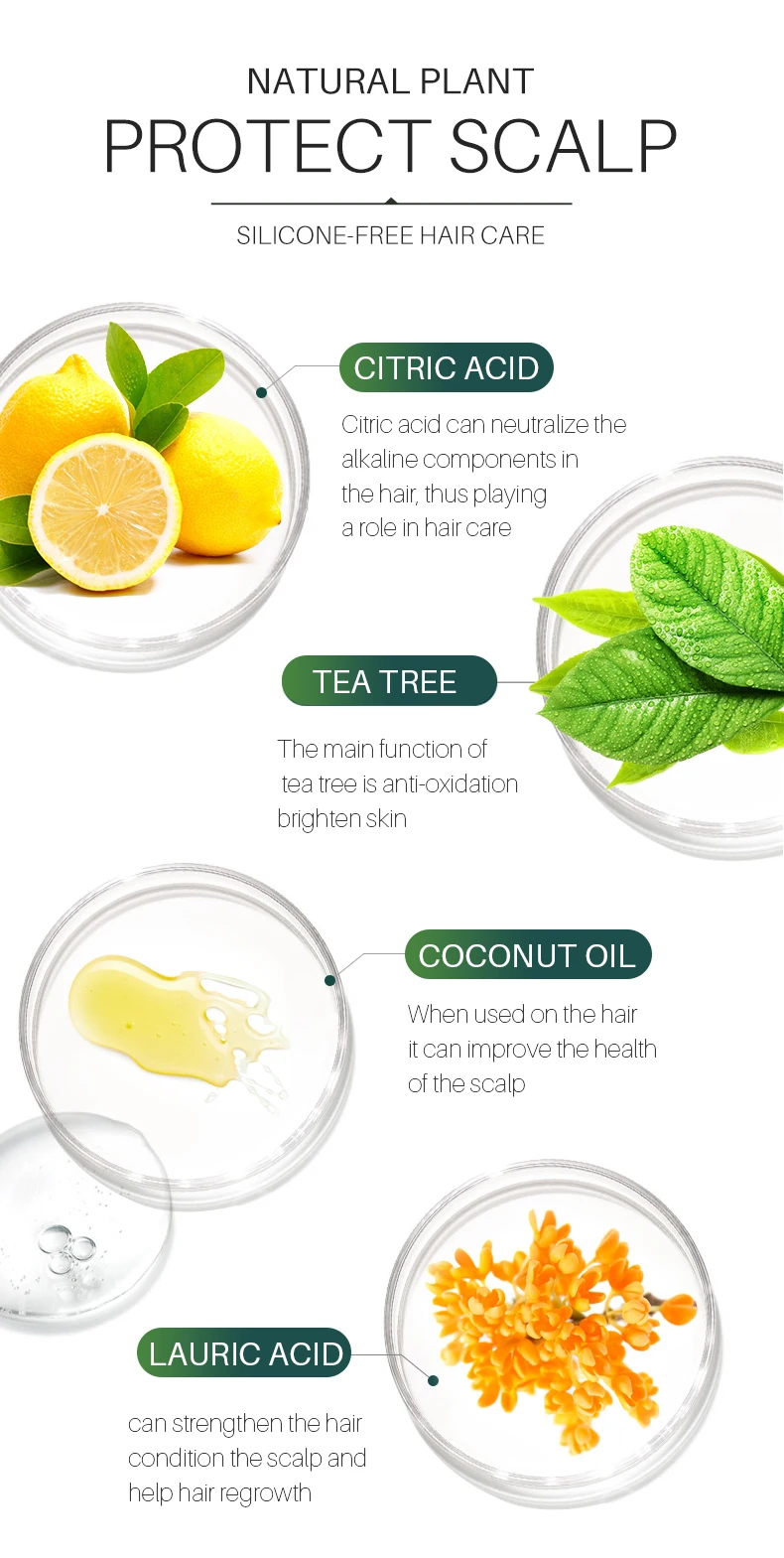 NATURAL PLANT
PROTECT SCALP
SILICONE-FREE HAIR CARE

CITRIC ACID
Citric acid can neutralize the alkaline components in the hair, thus playing a role in hair care

TEA TREE
The main function of tea tree is anti-oxidation brighten skin

COCONUT OIL
When used on the hair it can improve the health of the scalp

LAURIC ACID
can strengthen the hair condition the scalp and help hair regrowth