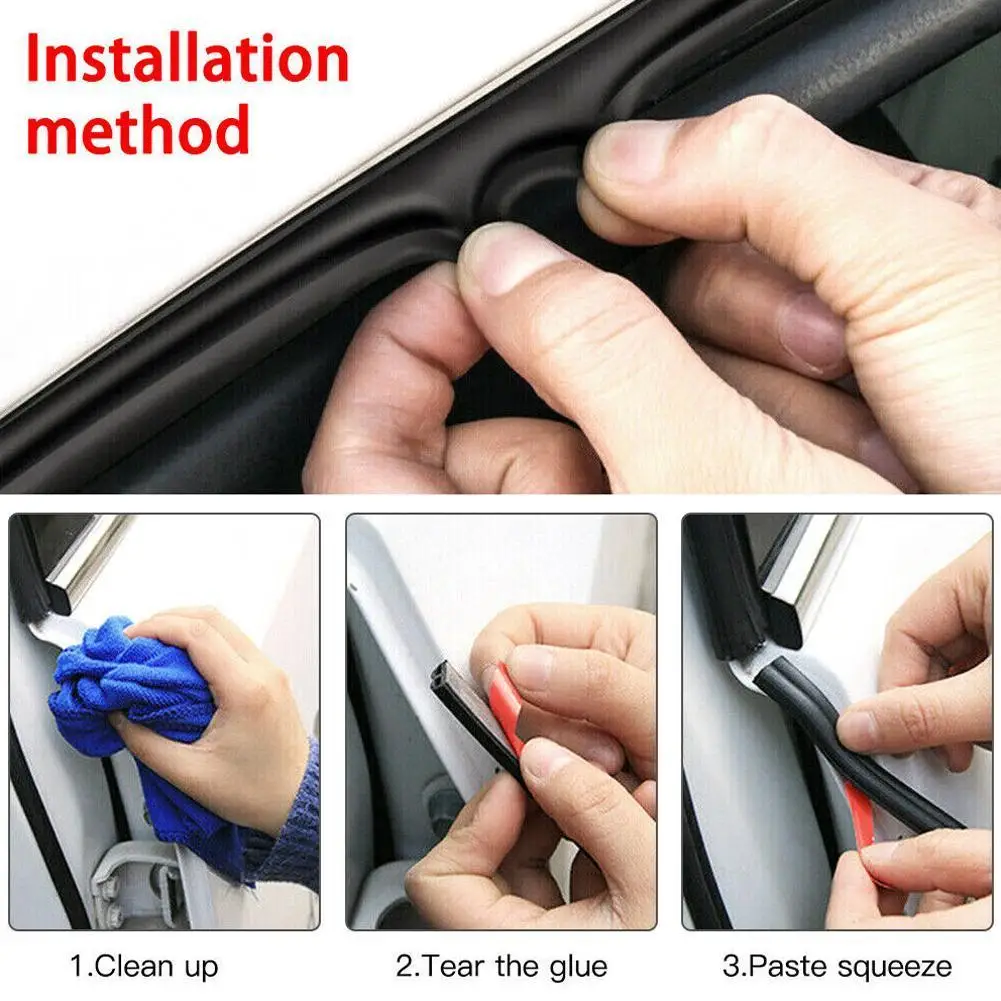 Installation method

1.Clean up

2.Tear the glue

3.Paste squeeze