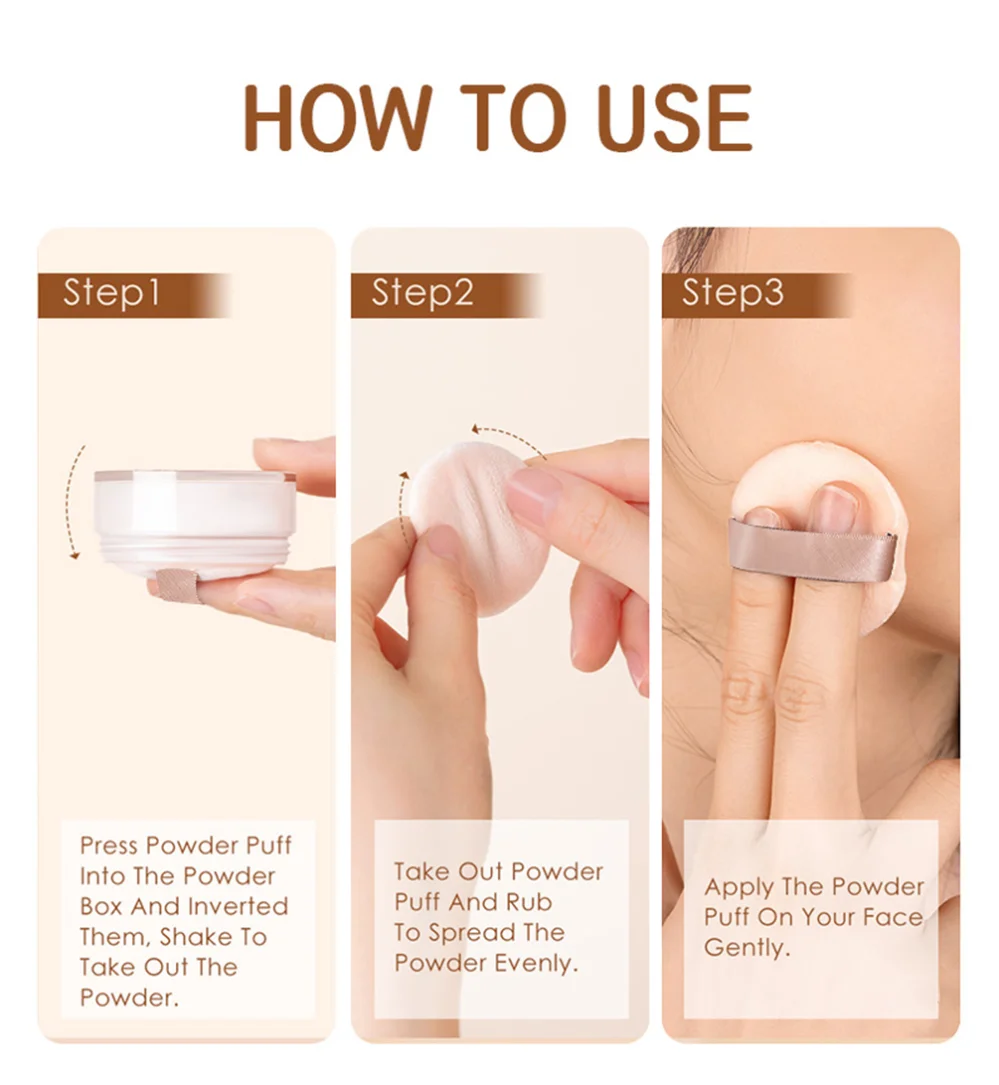 HOW TO USE

Step1

Press Powder Puff Into The Powder Box And Inverted Them, Shake To Take Out The Powder.

Step2

Take Out Powder Puff And Rub To Spread The Powder Evenly.

Step3

Apply The Powder Puff On Your Face Gently.