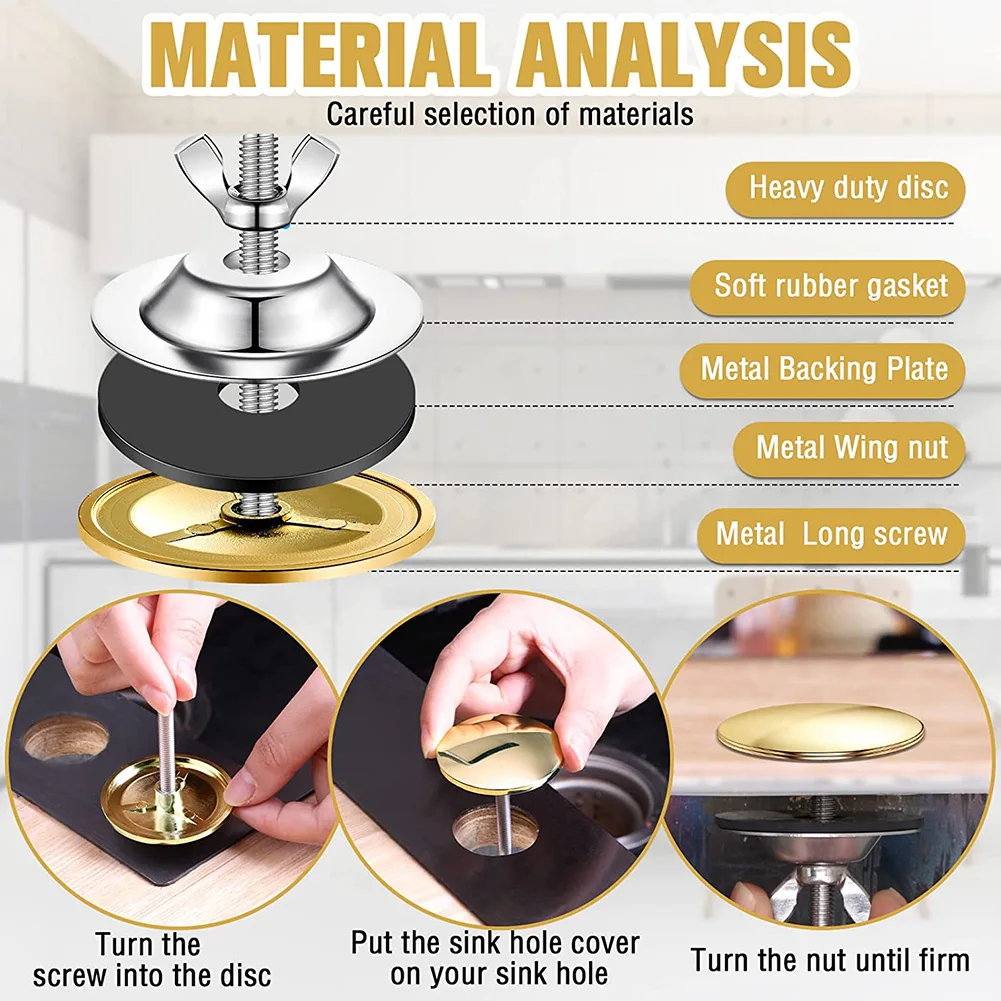 MATERIAL ANALYSIS
Careful selection of materials

Heavy duty disc

Soft rubber gasket

Metal Backing Plate

Metal Wing nut

Metal  Long screw

Turn the screw into the disc

Put the sink hole cover on your sink hole

Turn the nut until firm