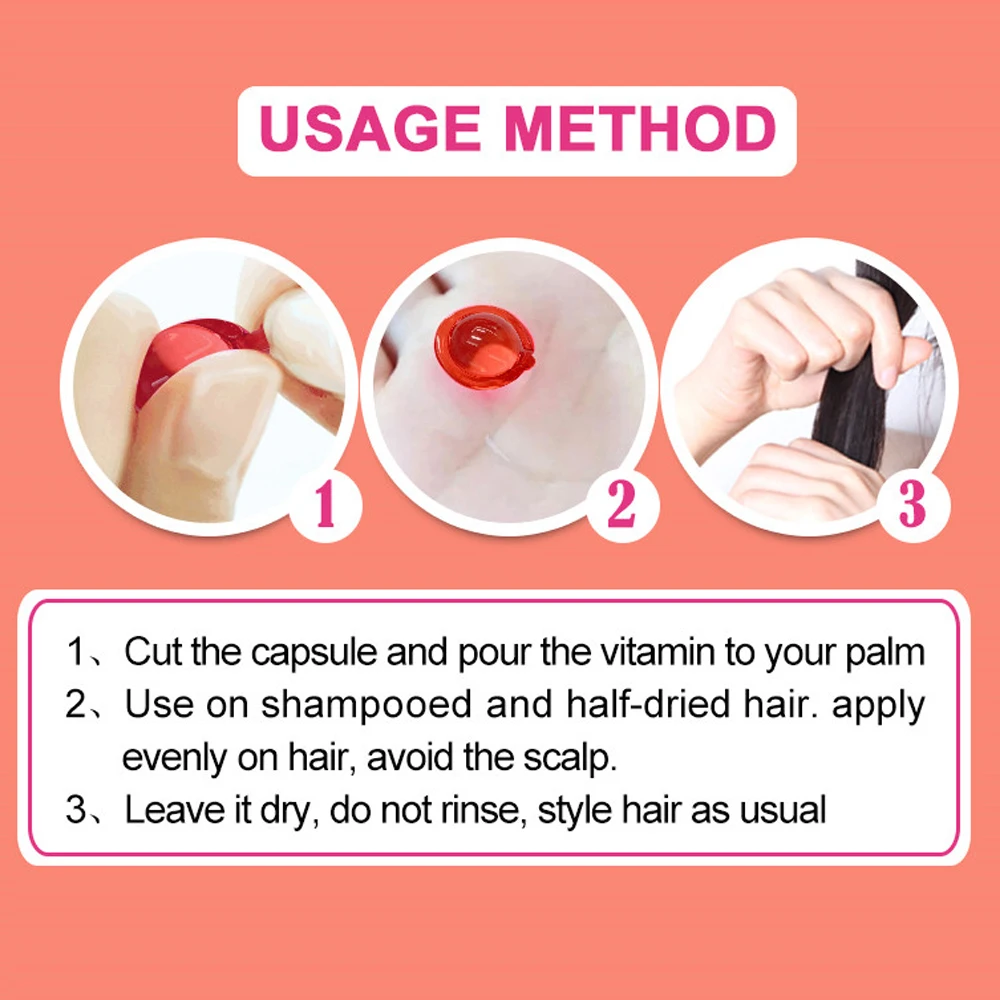 USAGE METHOD

1

2

3

1、Cut the capsule and pour the vitamin to your palm
2、Use on shampooed and half-dried hair. apply evenly on hair, avoid the scalp.
3、Leave it dry, do not rinse, style hair as usual