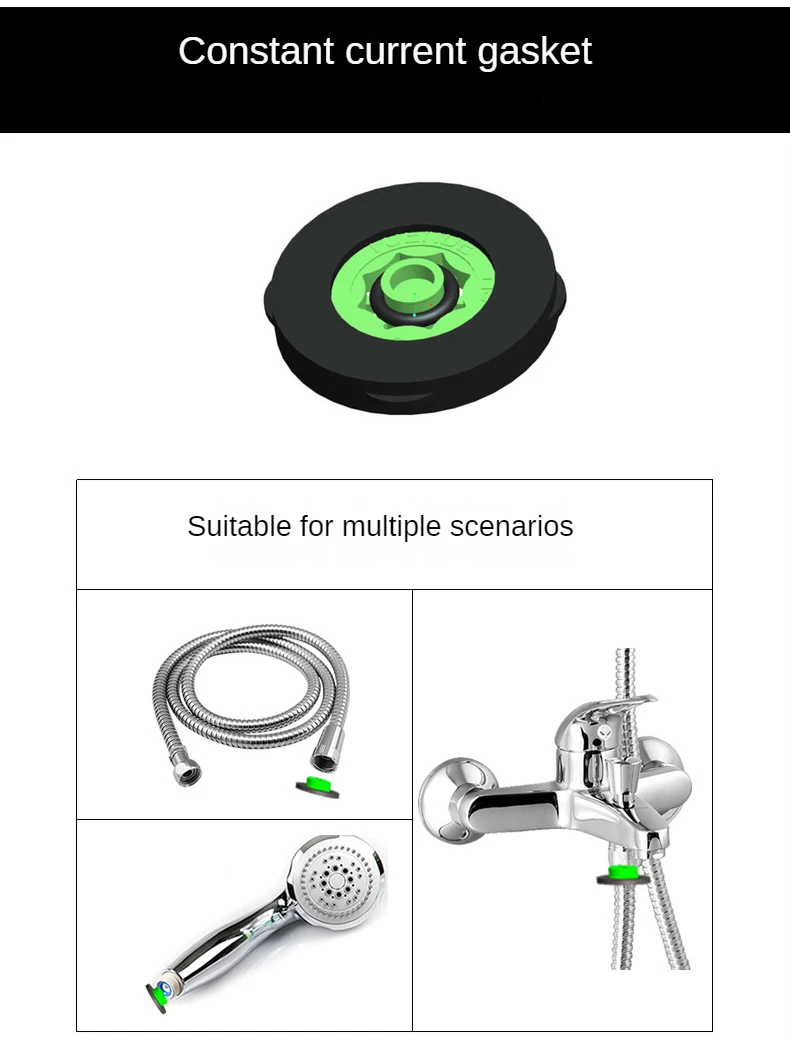 Constant current gasket

Suitable for multiple scenarios