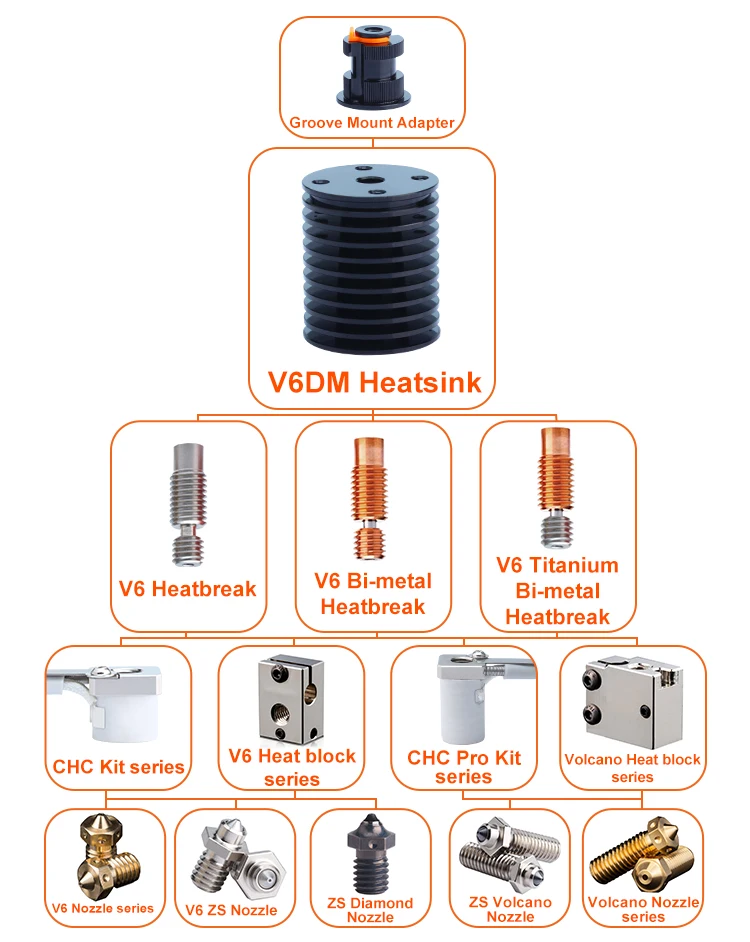 Groove Mount Adapter

V6DM Heatsink

V6 Heatbreak

V6 Bi-metal Heatbreak

V6 Titanium Bi-metal Heatbreak

CHC Kit series

V6 Heat block series

CHC Pro Kit series

Volcano Heat block series

V6 Nozzle series

V6 ZS Nozzle

ZS Diamond Nozzle

ZS Volcano Nozzle

Volcano Nozzle series