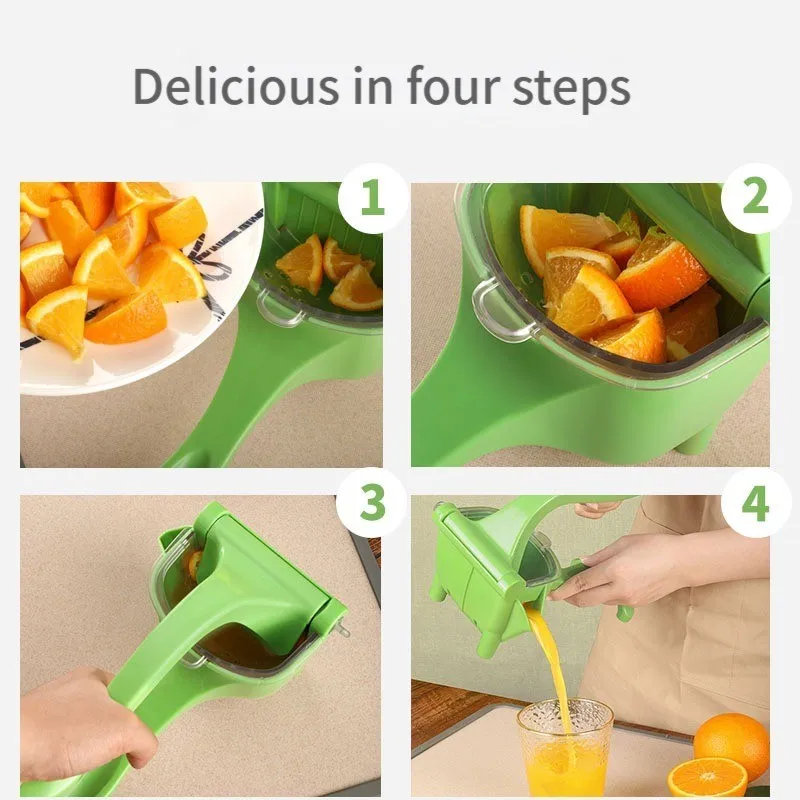 Delicious in four steps

1

2

3

4