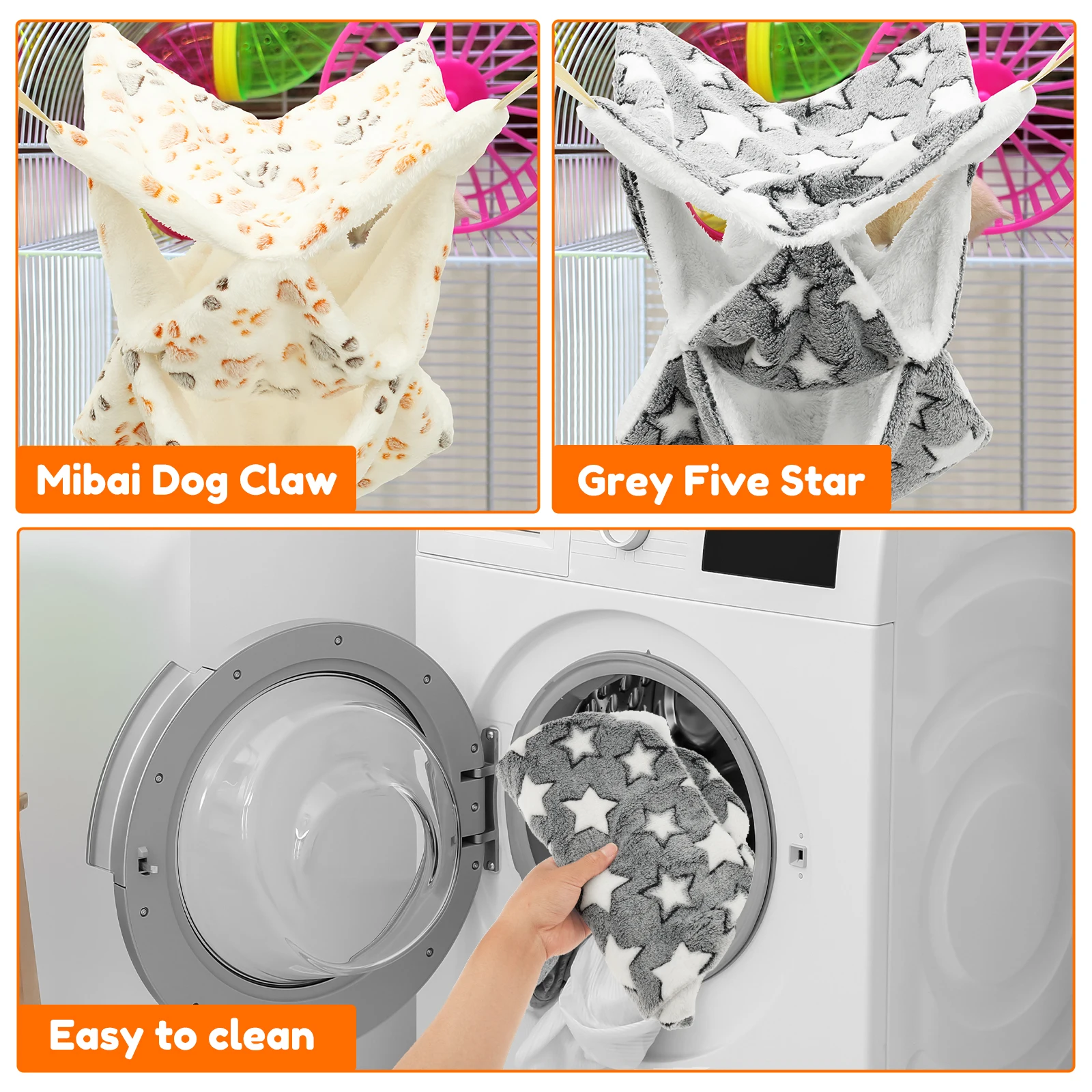 Mibai Dog Claw

Grey Five Star

Easy to clean