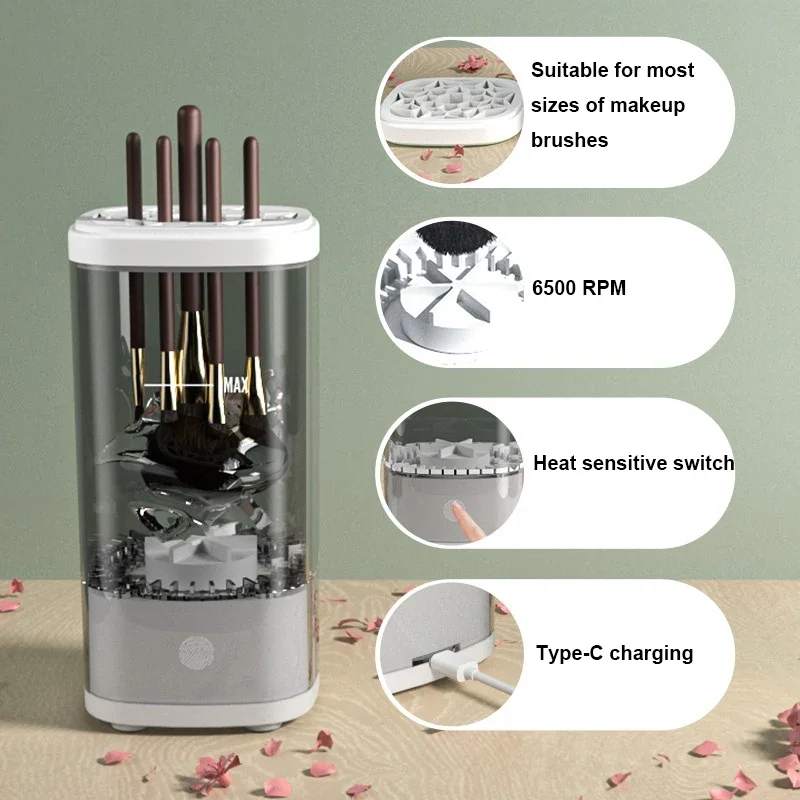 MAX

Suitable for most sizes of makeup brushes

6500 RPM

Heat sensitive switch

Type-C charging