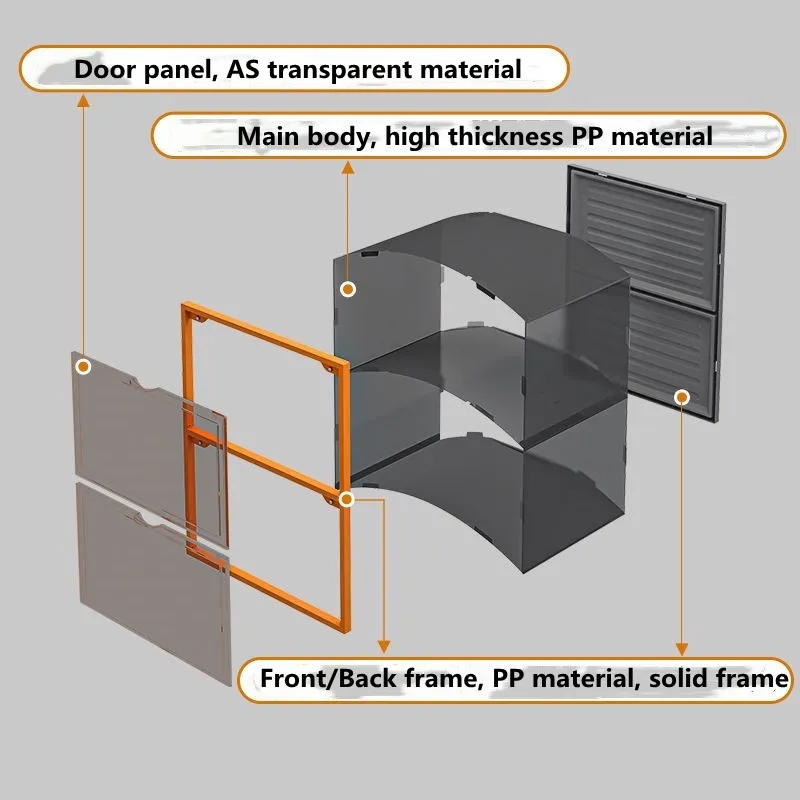 Door panel, AS transparent material

Main body, high thickness PP material

Front/Back frame, PP material, solid frame