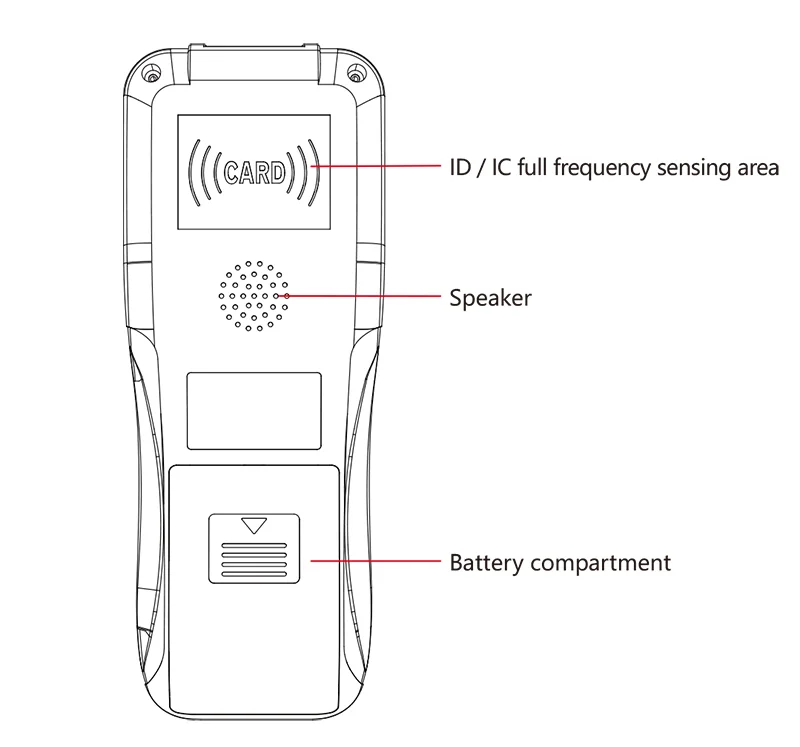 CARD

ID / IC full frequency sensing area

Speaker

Battery compartment