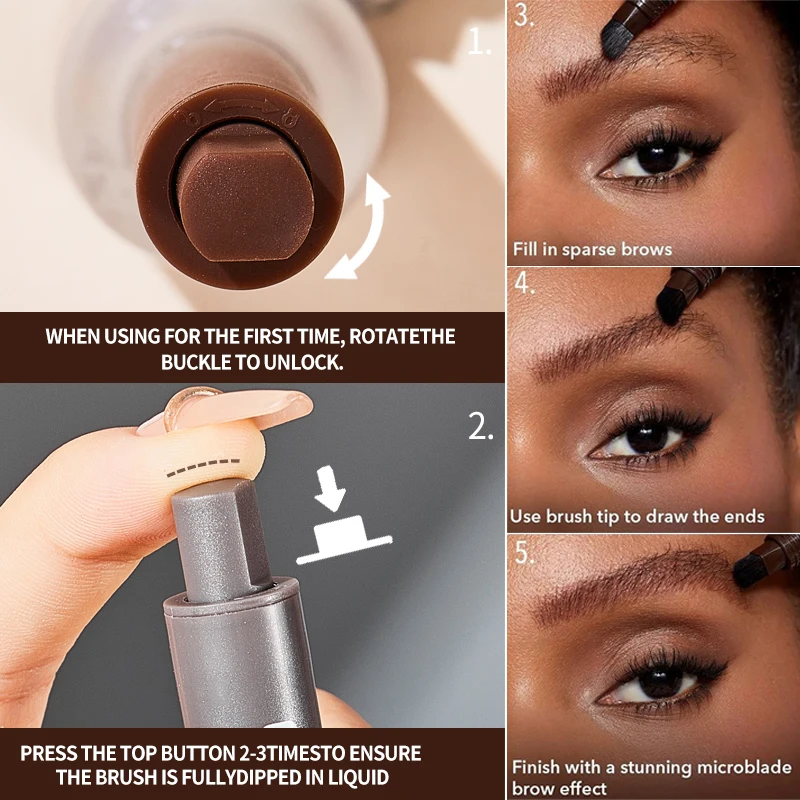 1.

WHEN USING FOR THE FIRST TIME, ROTATETHE BUCKLE TO UNLOCK.

2.

PRESS THE TOP BUTTON 2-3TIMESTO ENSURE THE BRUSH IS FULLYDIPPED IN LIQUID

3.

Fill in sparse brows

4.

Use brush tip to draw the ends

5.

Finish with a stunning microblade brow effect