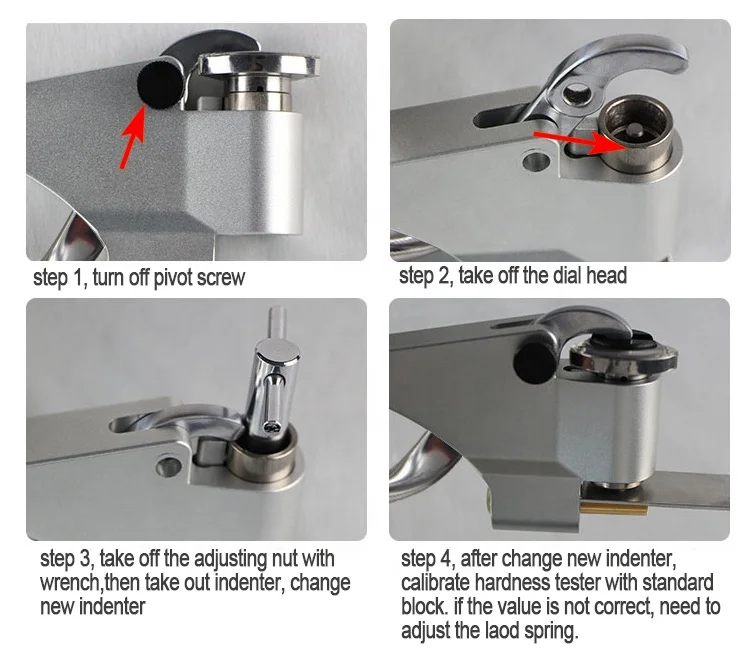 step 1, turn off pivot screw

step 2, take off the dial head

step 3, take off the adjusting nut with wrench,then take out indenter, change new indenter

step 4, after change new indenter, calibrate hardness tester with standard block. if the value is not correct, need to adjust the laod spring.