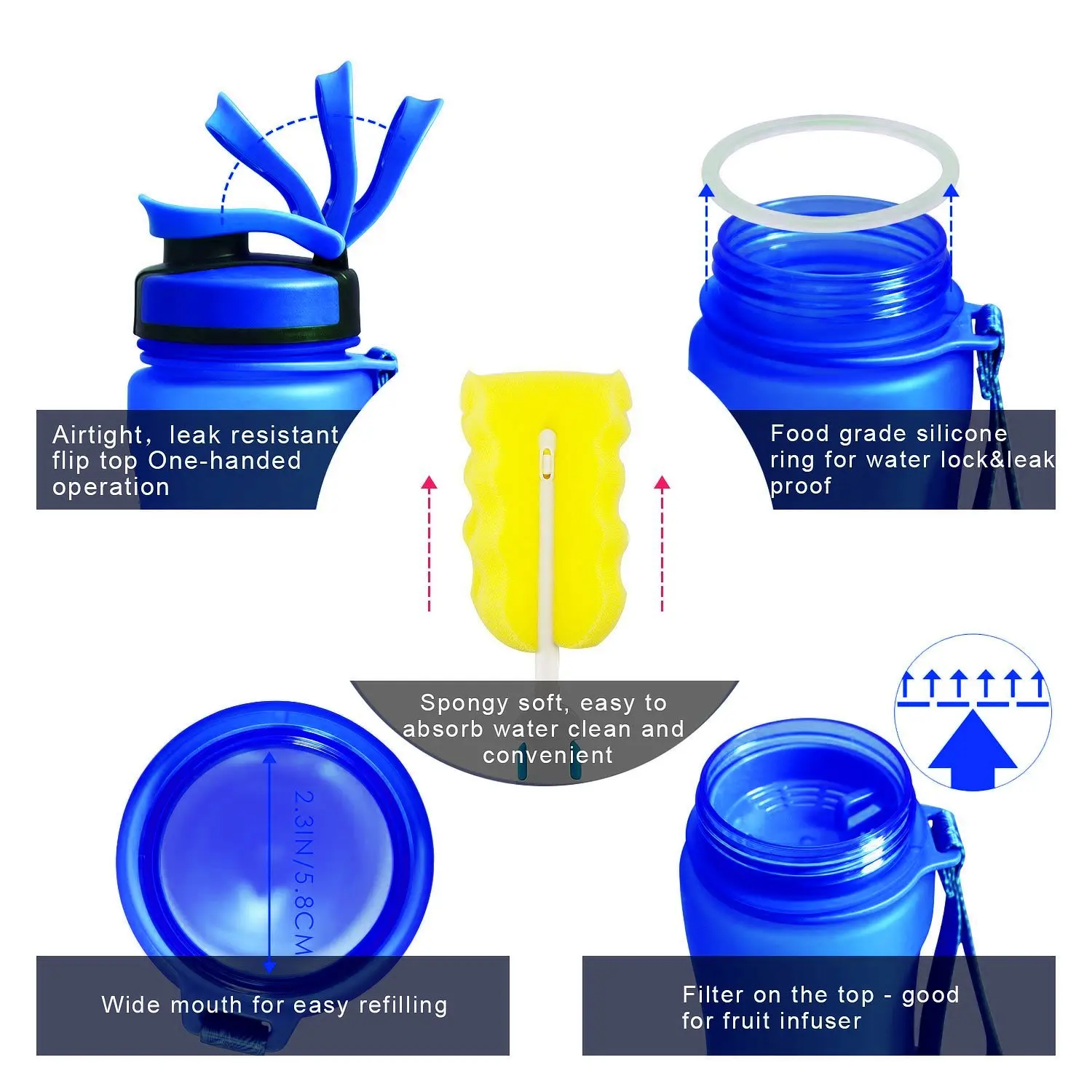 Airtight, leak resistant flip top One-handed operation

Food grade silicone ring for water lock&leak proof

Spongy soft, easy to absorb water clean and convenient

2.3IN/5.8CM

Wide mouth for easy refilling

Filter on the top - good for fruit infuser