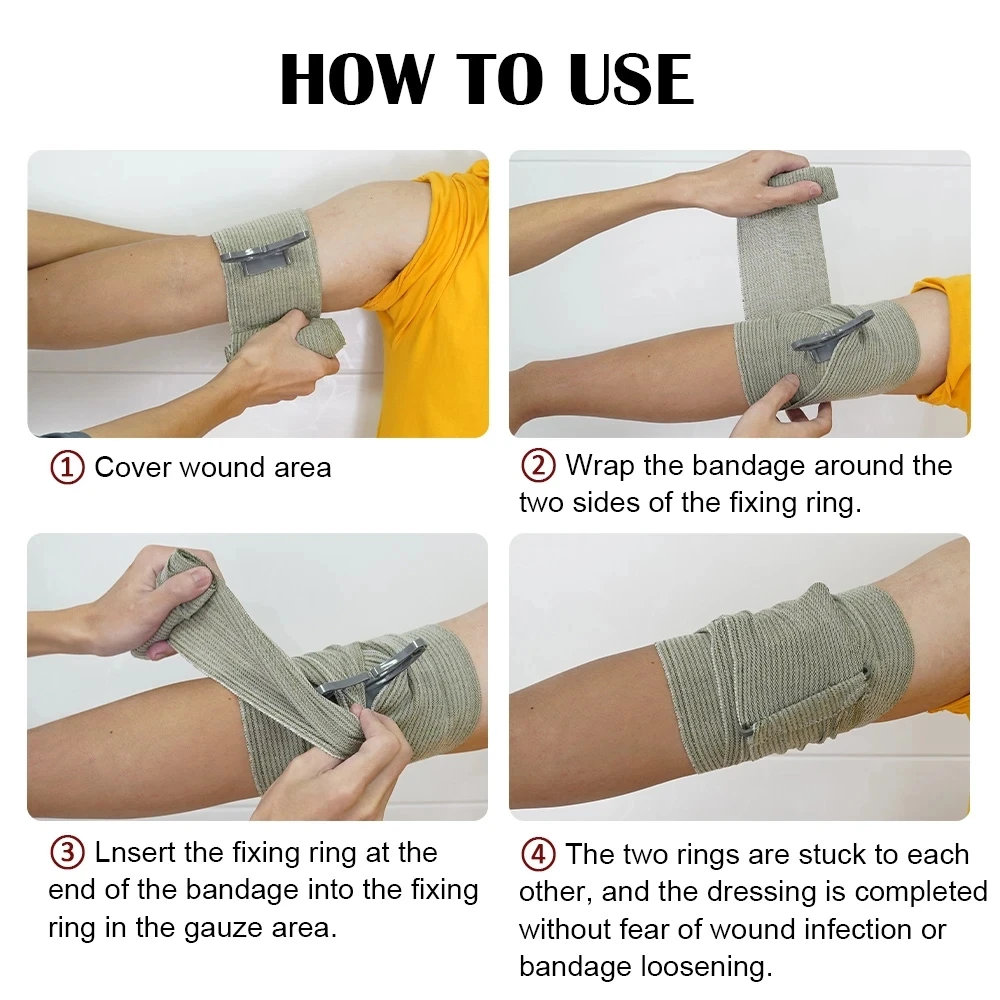 HOW TO USE

① Cover wound area

② Wrap the bandage around the two sides of the fixing ring.

③ Lnsert the fixing ring at the end of the bandage into the fixing ring in the gauze area.

④ The two rings are stuck to each other, and the dressing is completed without fear of wound infection or bandage loosening.