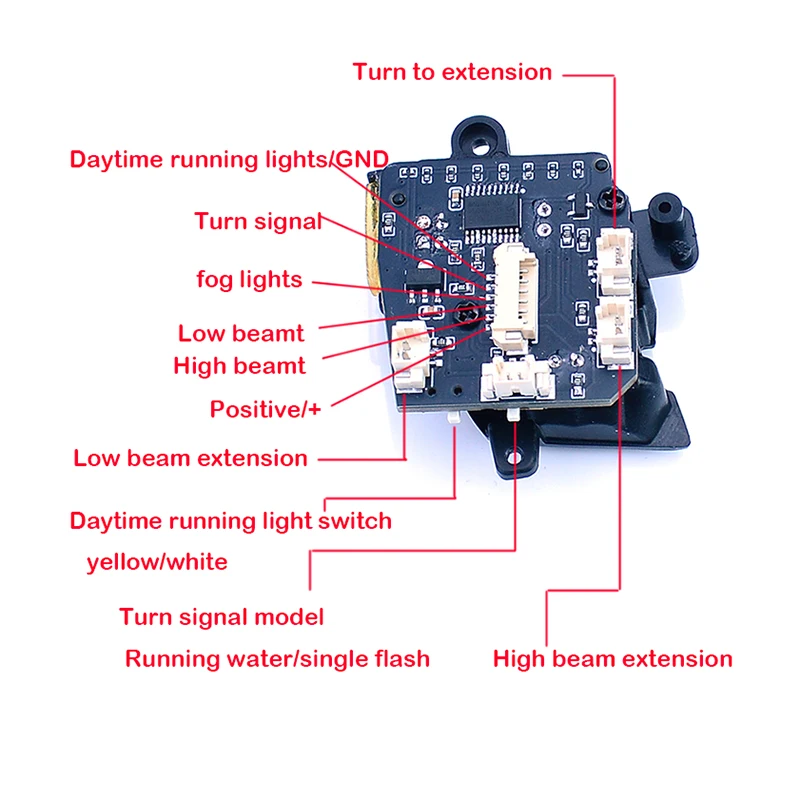 Turn to extension

Daytime running lights/GND

Turn signal

fog lights

Low beamt

High beamt

Positive/+

Low beam extension

Daytime running light switch

yellow/white

Turn signal model

Running water/single flash

High beam extension