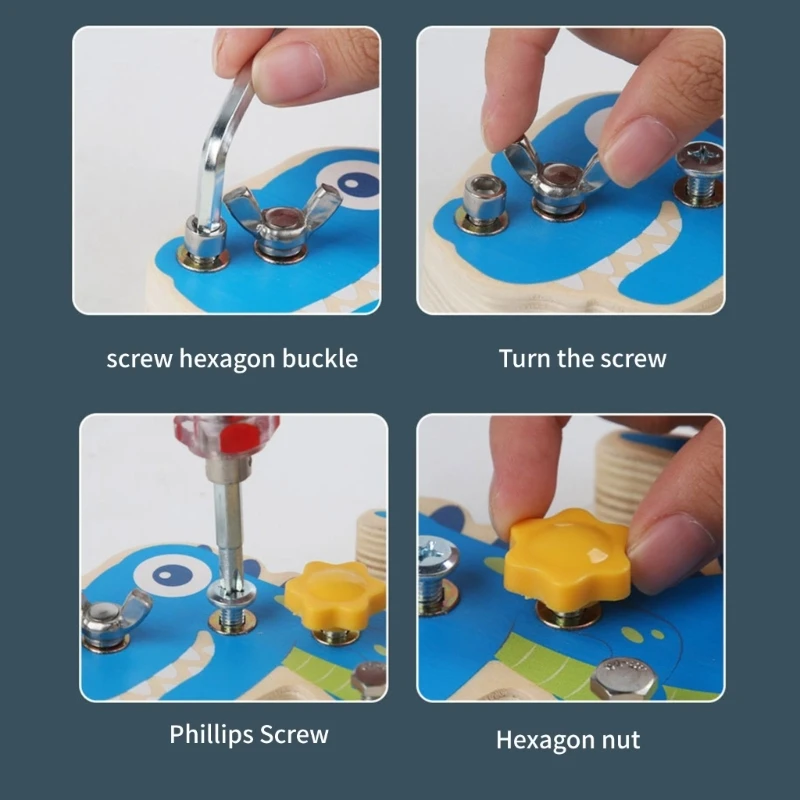 screw hexagon buckle

Turn the screw

Phillips Screw

Hexagon nut