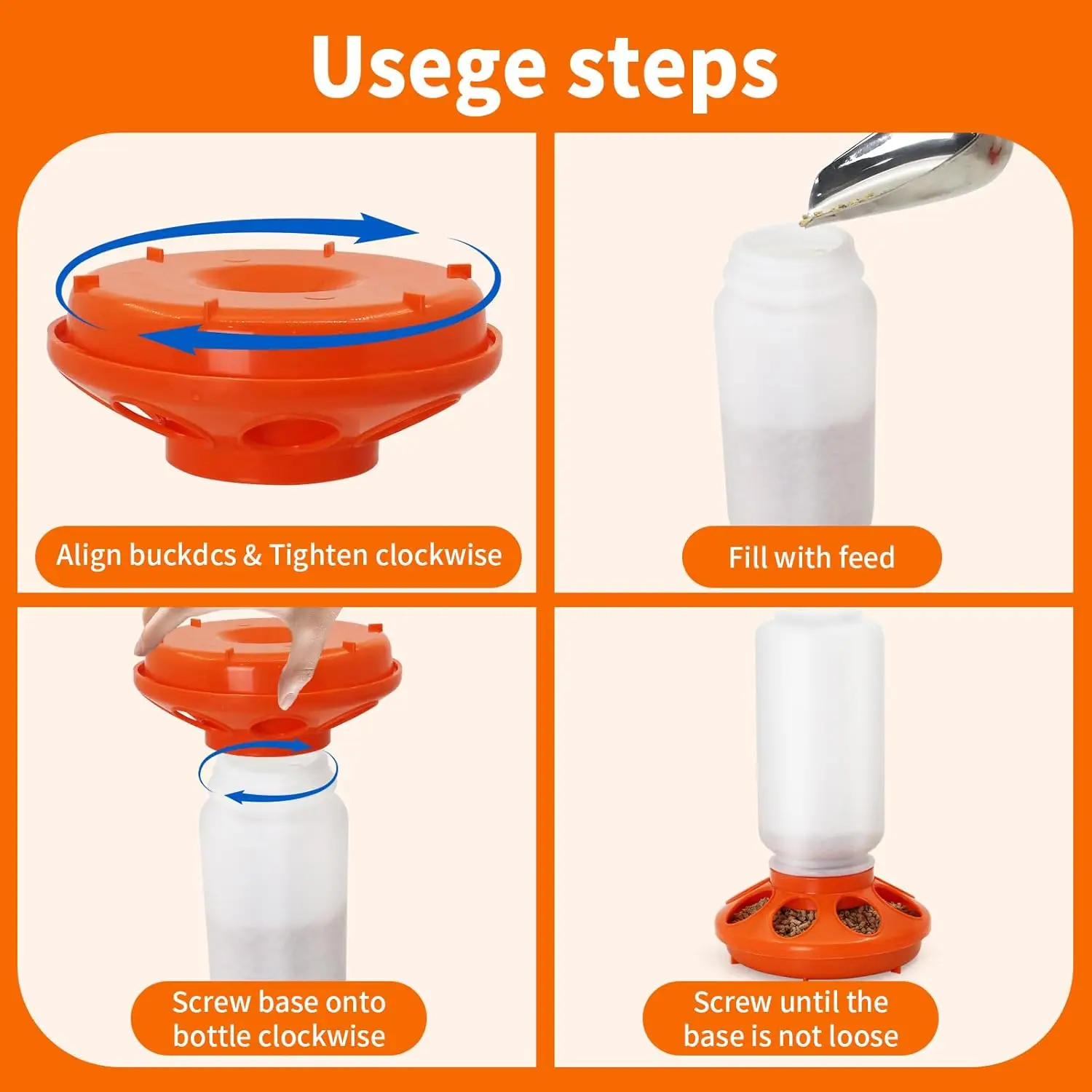 Usege steps

Align buckdcs & Tighten clockwise

Fill with feed

Screw base onto bottle clockwise

Screw until the base is not loose