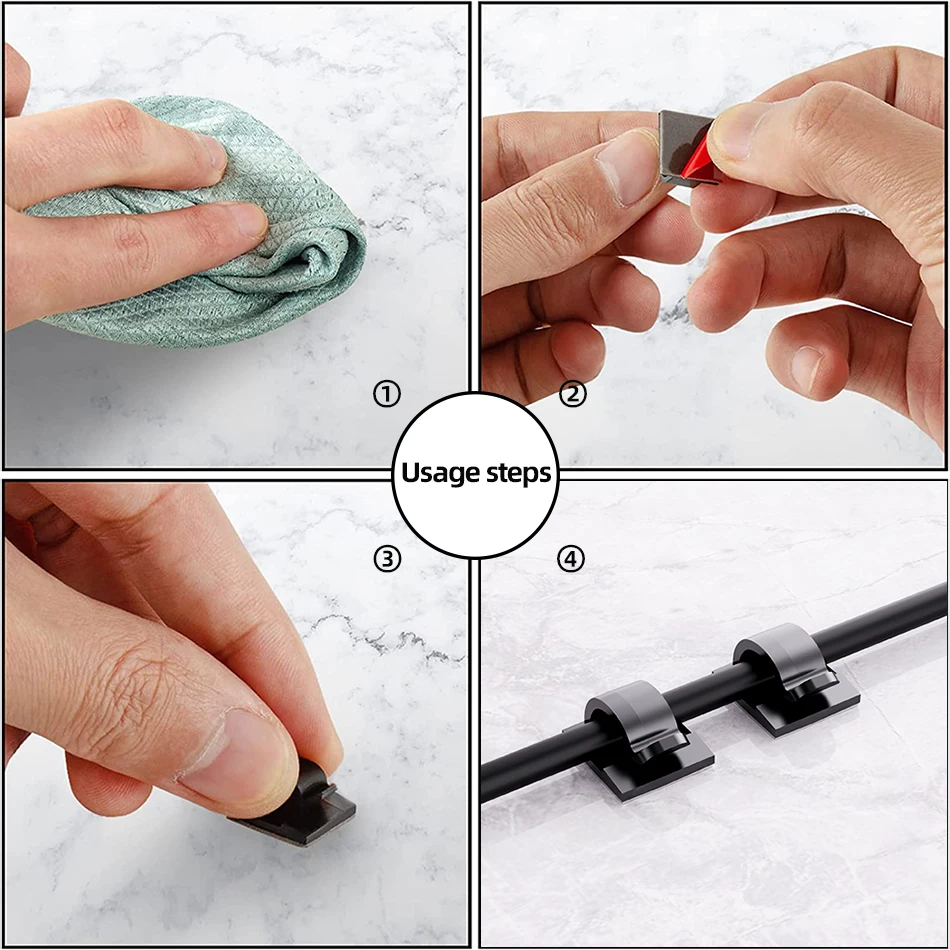 ①

②

Usage steps

③

④