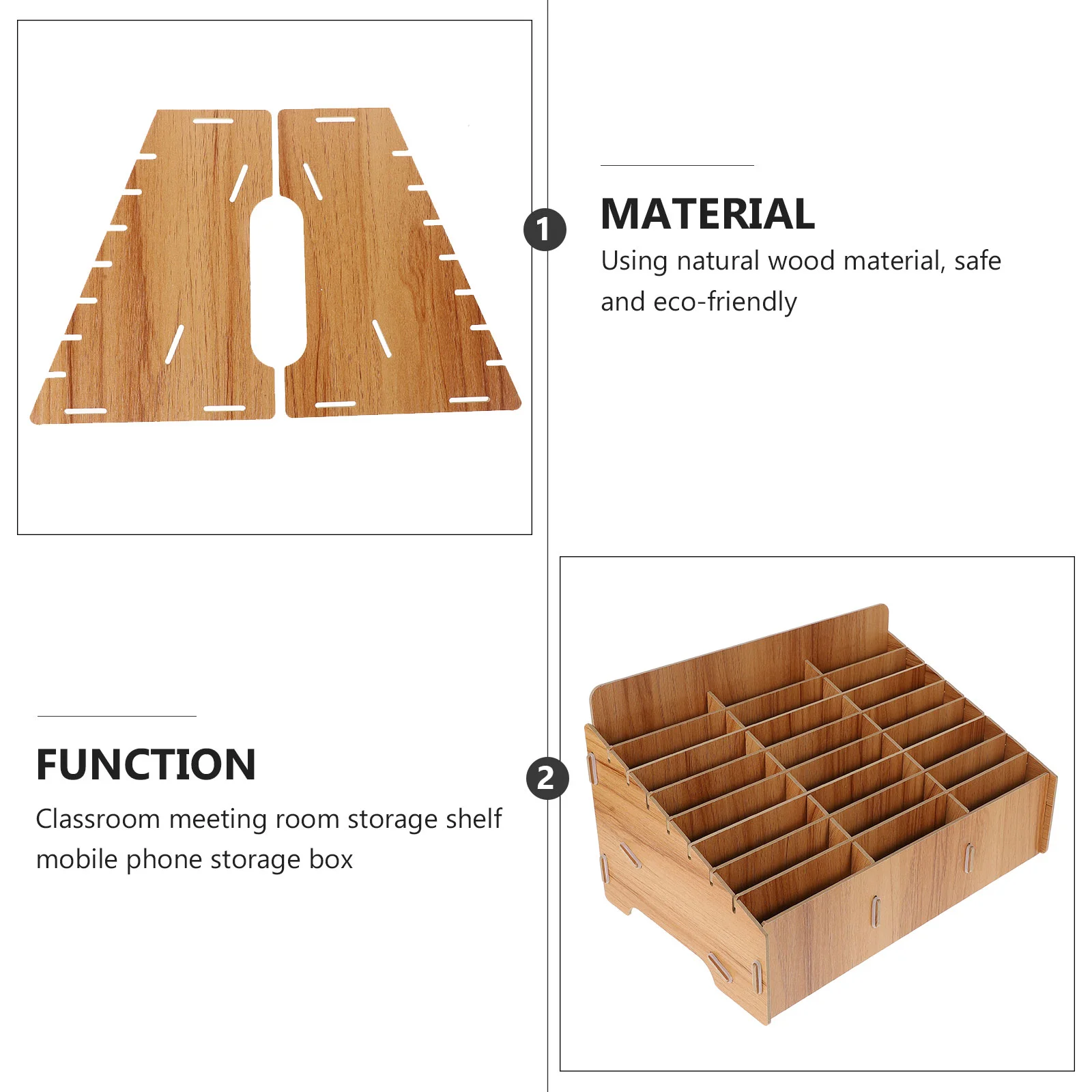 1

MATERIAL

Using natural wood material, safe and eco-friendly

FUNCTION

Classroom meeting room storage shelf mobile phone storage box

2