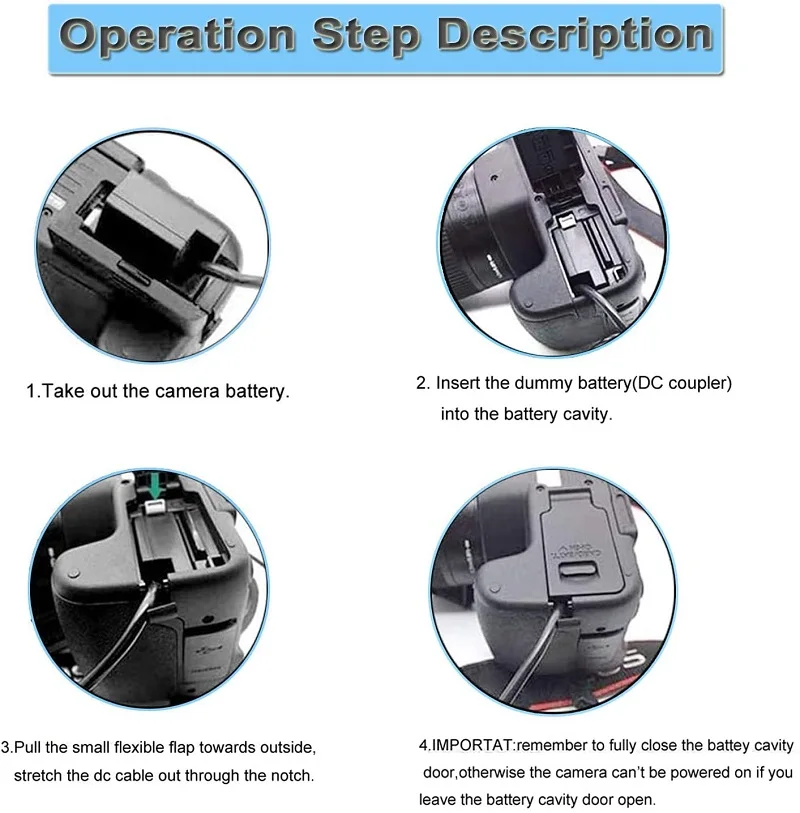 Operation Step Description

1.Take out the camera battery.

2. Insert the dummy battery(DC coupler) into the battery cavity.

3.Pull the small flexible flap towards outside, stretch the dc cable out through the notch.

4.IMPORTAT:remember to fully close the battey cavity door,otherwise the camera can't be powered on if you leave the battery cavity door open.