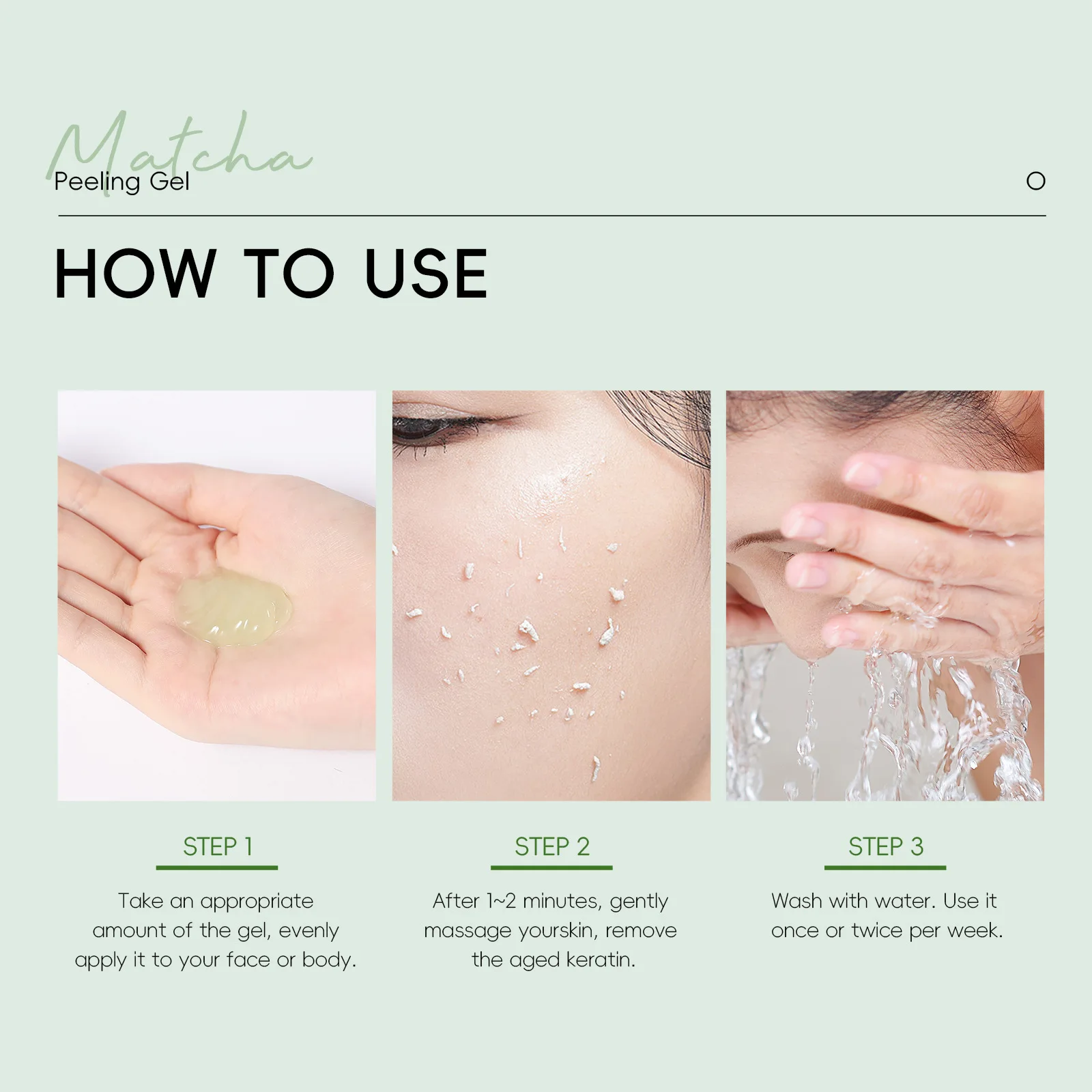 Matcha
Peeling Gel

HOW TO USE

STEP 1

Take an appropriate amount of the gel, evenly apply it to your face or body.

STEP 2

After 1~2 minutes, gently massage yourskin, remove the aged keratin.

STEP 3

Wash with water. Use it once or twice per week.