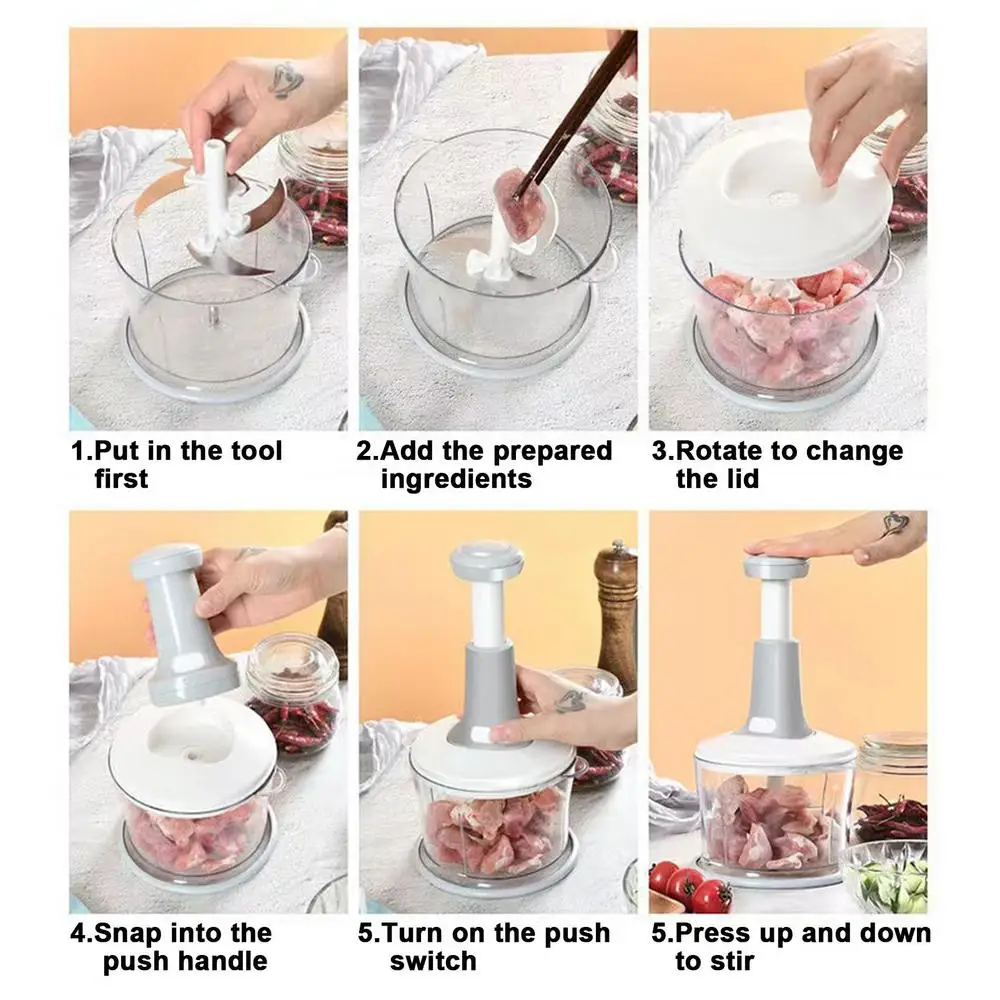 1.Put in the tool first

2.Add the prepared ingredients

3.Rotate to change the lid

4.Snap into the push handle

5.Turn on the push switch

5.Press up and down to stir